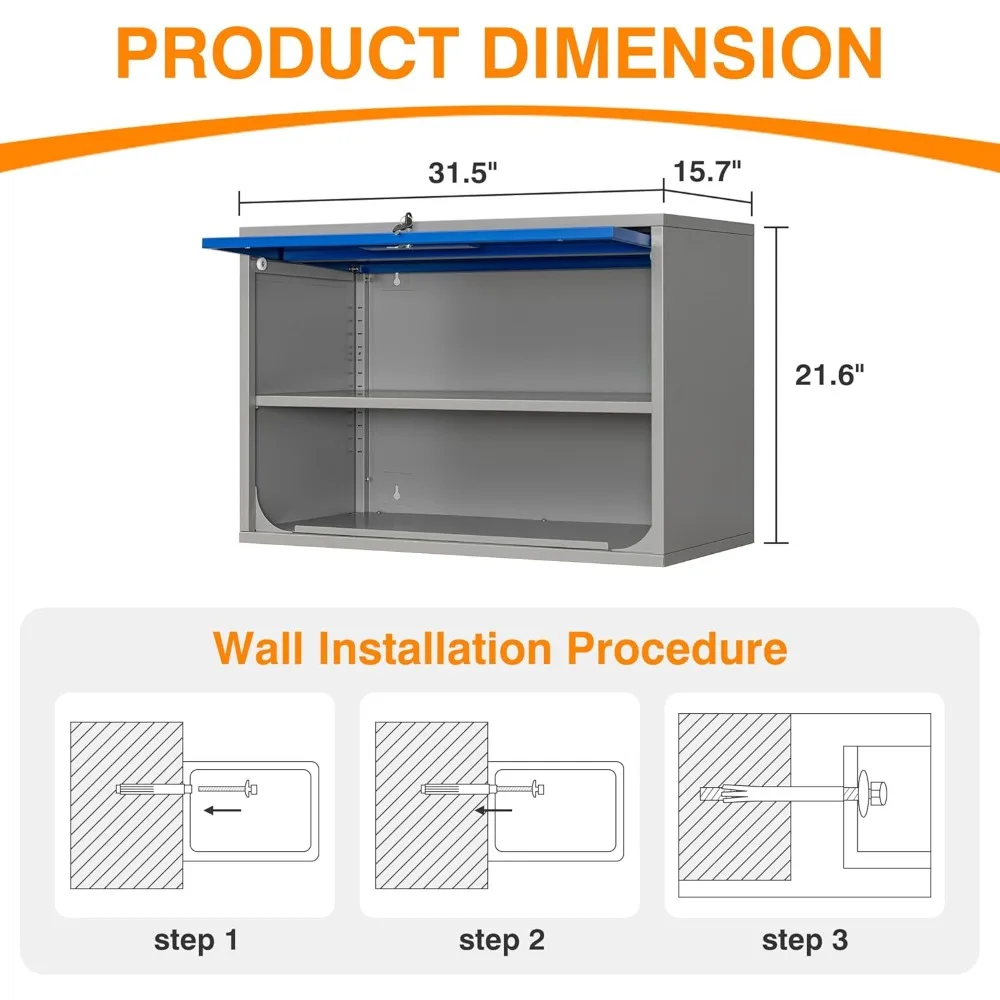 PRODUCT DIMENSION

31.5"

15.7"

21.6"

Wall Installation Procedure

step 1

step 2

step 3