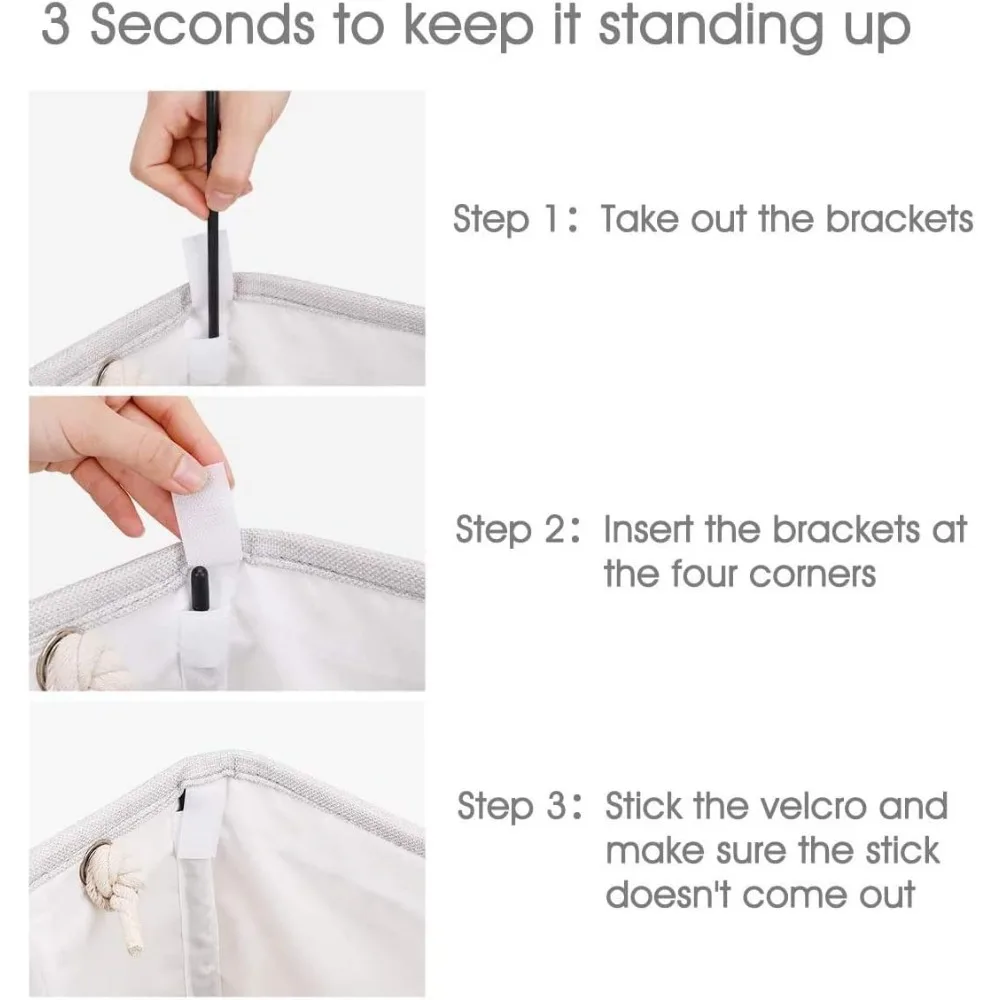 3 Seconds to keep it standing up

Step 1： Take out the brackets

Step 2： Insert the brackets at the four corners

Step 3： Stick the velcro and make sure the stick doesn't come out