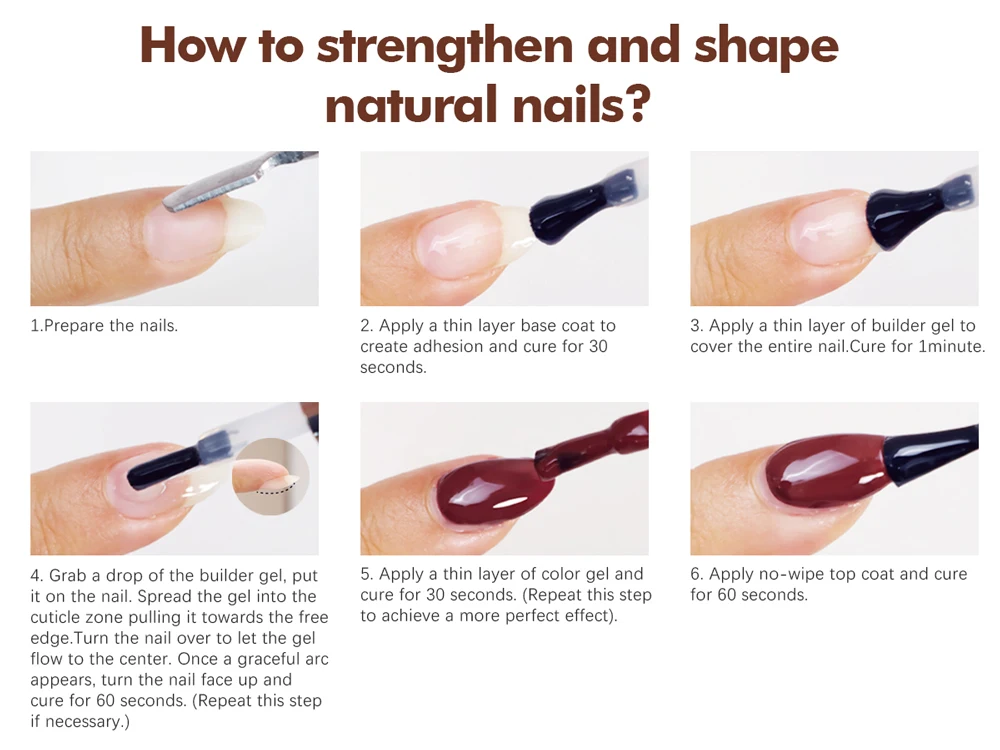 How to strengthen and shape natural nails?

1.Prepare the nails.

2. Apply a thin layer base coat to create adhesion and cure for 30 seconds.

3. Apply a thin layer of builder gel to cover the entire nail.Cure for 1minute.

4. Grab a drop of the builder gel, put it on the nail. Spread the gel into the cuticle zone pulling it towards the free edge.Turn the nail over to let the gel flow to the center. Once a graceful arc appears, turn the nail face up and cure for 60 seconds. (Repeat this step if necessary.)

5. Apply a thin layer of color gel and cure for 30 seconds. (Repeat this step to achieve a more perfect effect).

6. Apply no-wipe top coat and cure for 60 seconds.