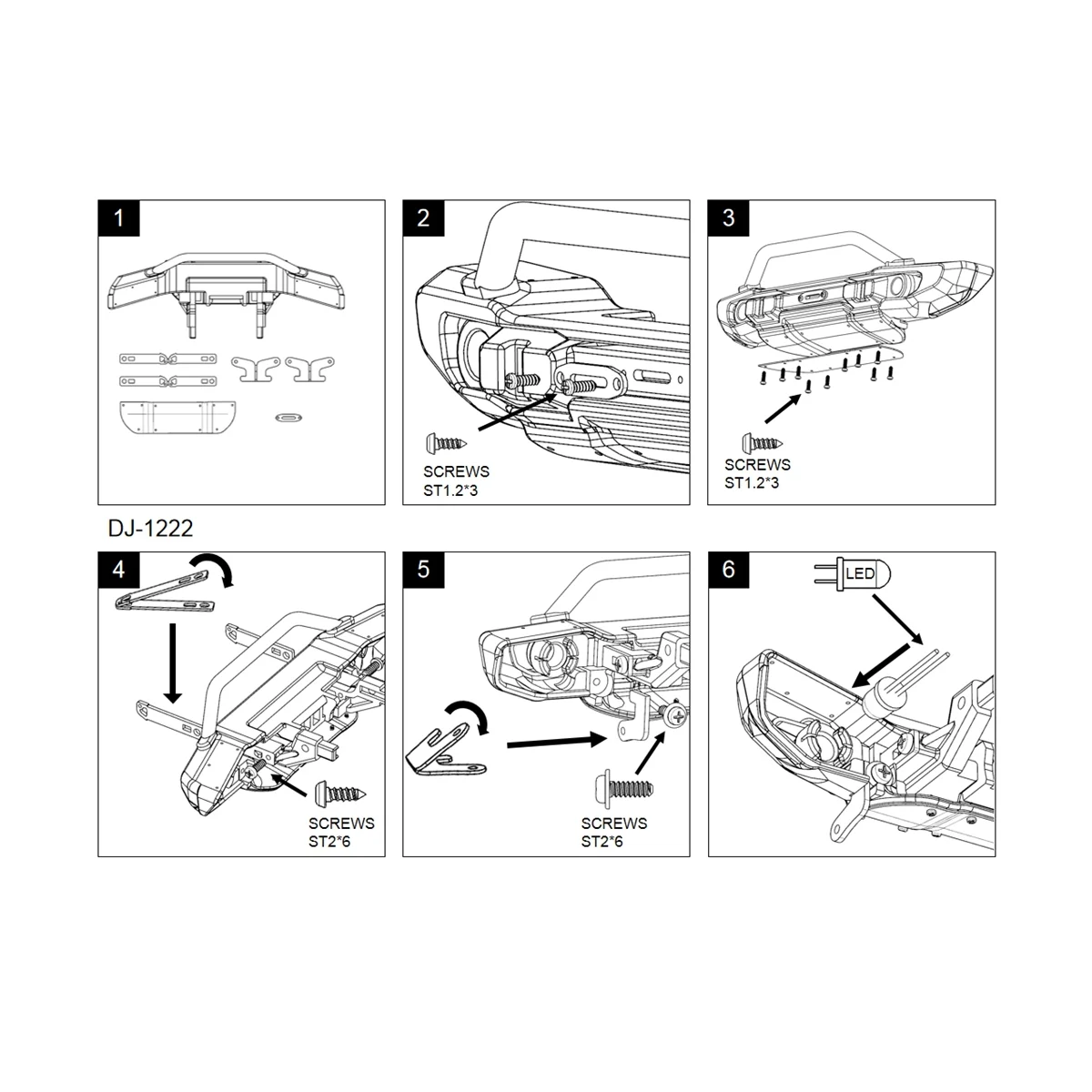 1

2

SCREWS
ST1.2*3

3

SCREWS
ST1.2*3

DJ-1222

4

SCREWS
ST2*6

5

SCREWS
ST2*6

6

LED