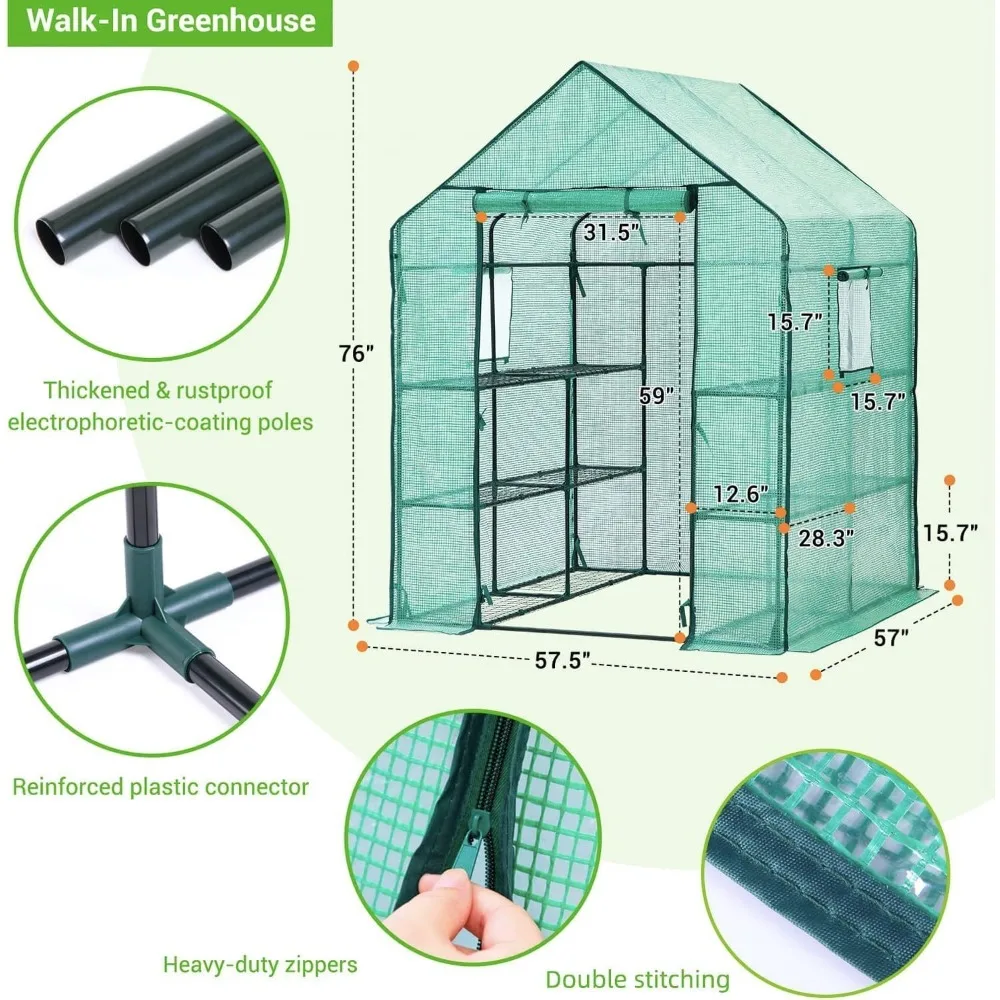 Walk-In Greenhouse

Thickened & rustproof electrophoretic-coating poles

Reinforced plastic connector

Heavy-duty zippers

Double stitching

76"

31.5"

59"

15.7"

15.7"

12.6"

28.3"

15.7"

57.5"

57"