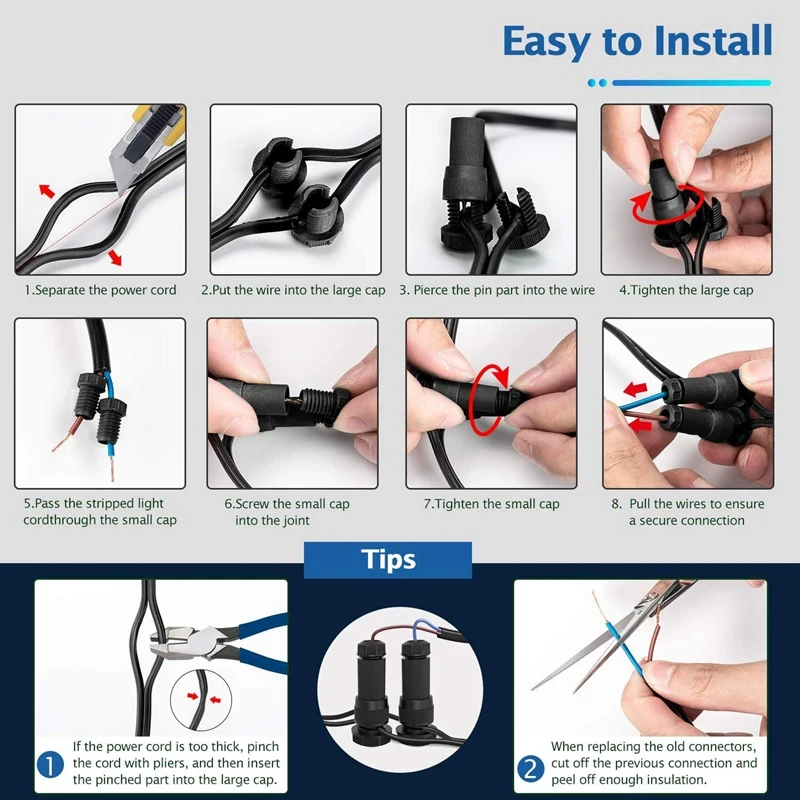 Easy to Install

1.Separate the power cord

2.Put the wire into the large cap

3. Pierce the pin part into the wire

4.Tighten the large cap

5.Pass the stripped light cordthrough the small cap

6.Screw the small cap into the joint

7.Tighten the small cap

8. Pull the wires to ensure a secure connection

Tips

1 If the power cord is too thick, pinch the cord with pliers, and then insert the pinched part into the large cap.

2 When replacing the old connectors, cut off the previous connection and peel off enough insulation.