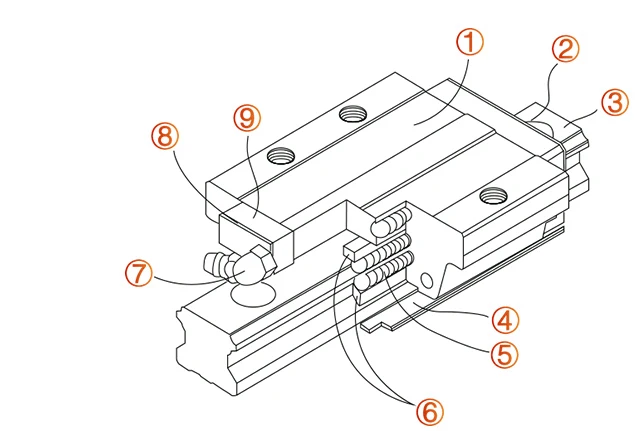 ①
②
③
⑨
⑧
⑦
④
⑤
⑥