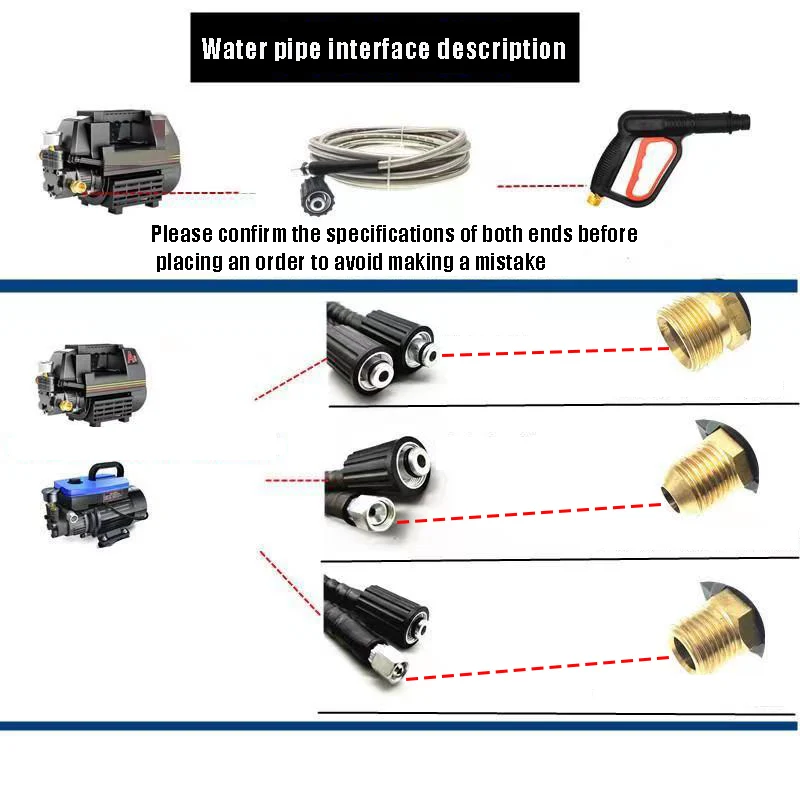 Water pipe interface description

Please confirm the specifications of both ends before placing an order to avoid making a mistake