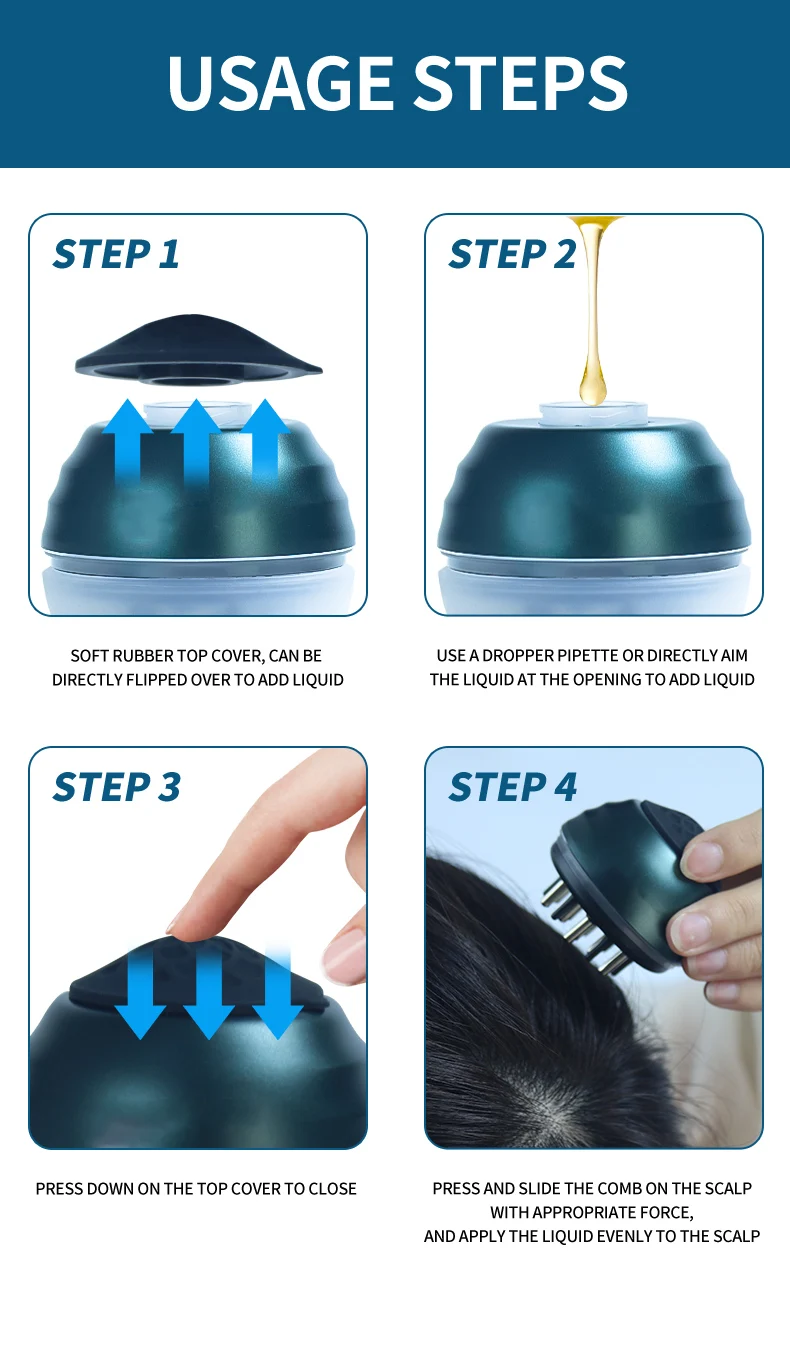 USAGE STEPS

STEP 1

SOFT RUBBER TOP COVER, CAN BE DIRECTLY FLIPPED OVER TO ADD LIQUID

STEP 2

USE A DROPPER PIPETTE OR DIRECTLY AIM THE LIQUID AT THE OPENING TO ADD LIQUID

STEP 3

PRESS DOWN ON THE TOP COVER TO CLOSE

STEP 4

PRESS AND SLIDE THE COMB ON THE SCALP WITH APPROPRIATE FORCE, AND APPLY THE LIQUID EVENLY TO THE SCALP