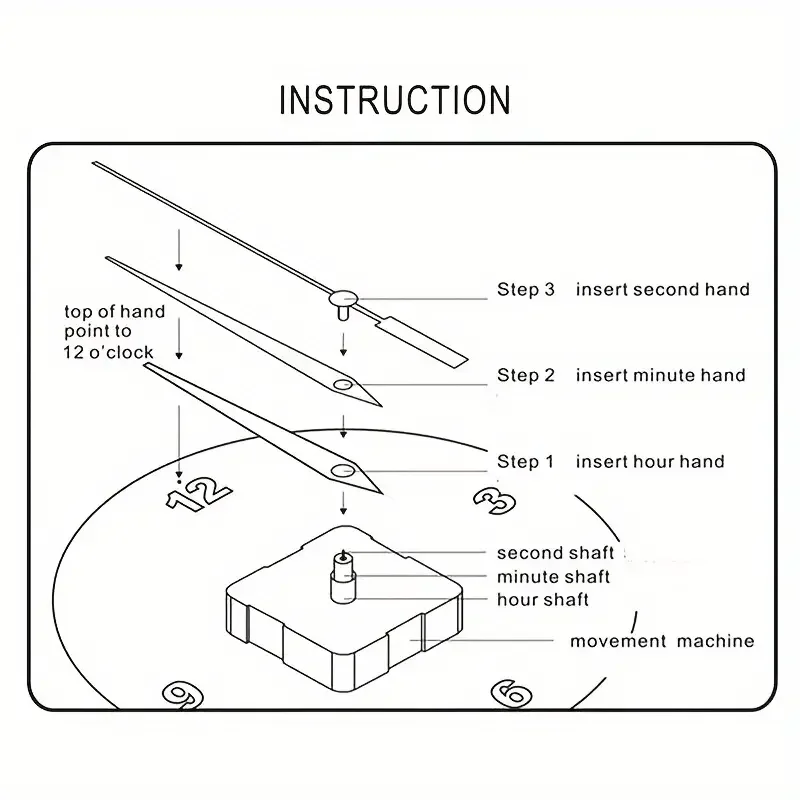 INSTRUCTION

top of hand point to 12 o'clock

Step 3 insert second hand

Step 2 insert minute hand

Step 1 insert hour hand

12

3

second shaft

minute shaft

hour shaft

movement machine

9

6