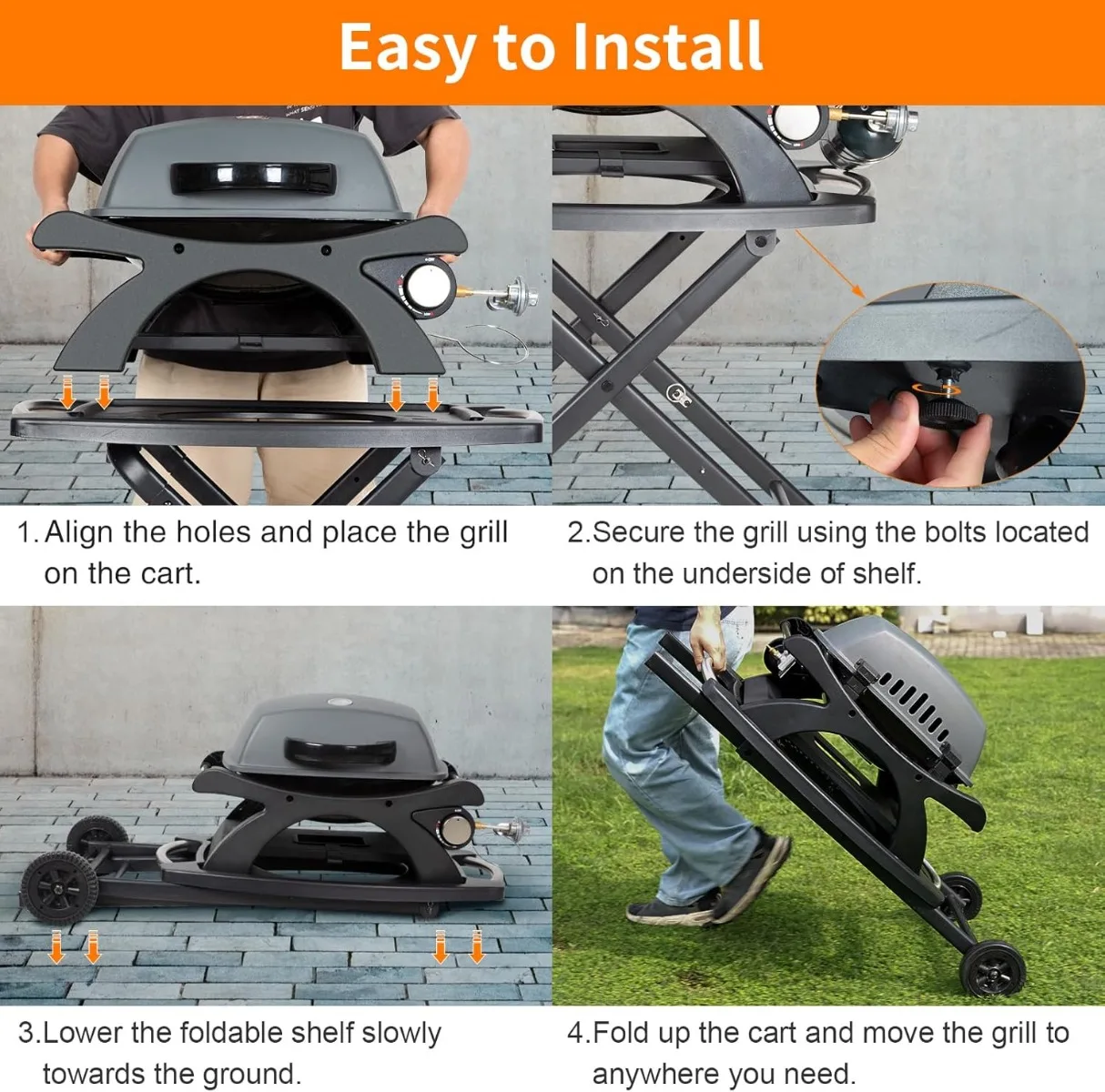 Easy to Install

1. Align the holes and place the grill on the cart.

2.Secure the grill using the bolts located on the underside of shelf.

3.Lower the foldable shelf slowly towards the ground.

4.Fold up the cart and move the grill to anywhere you need.