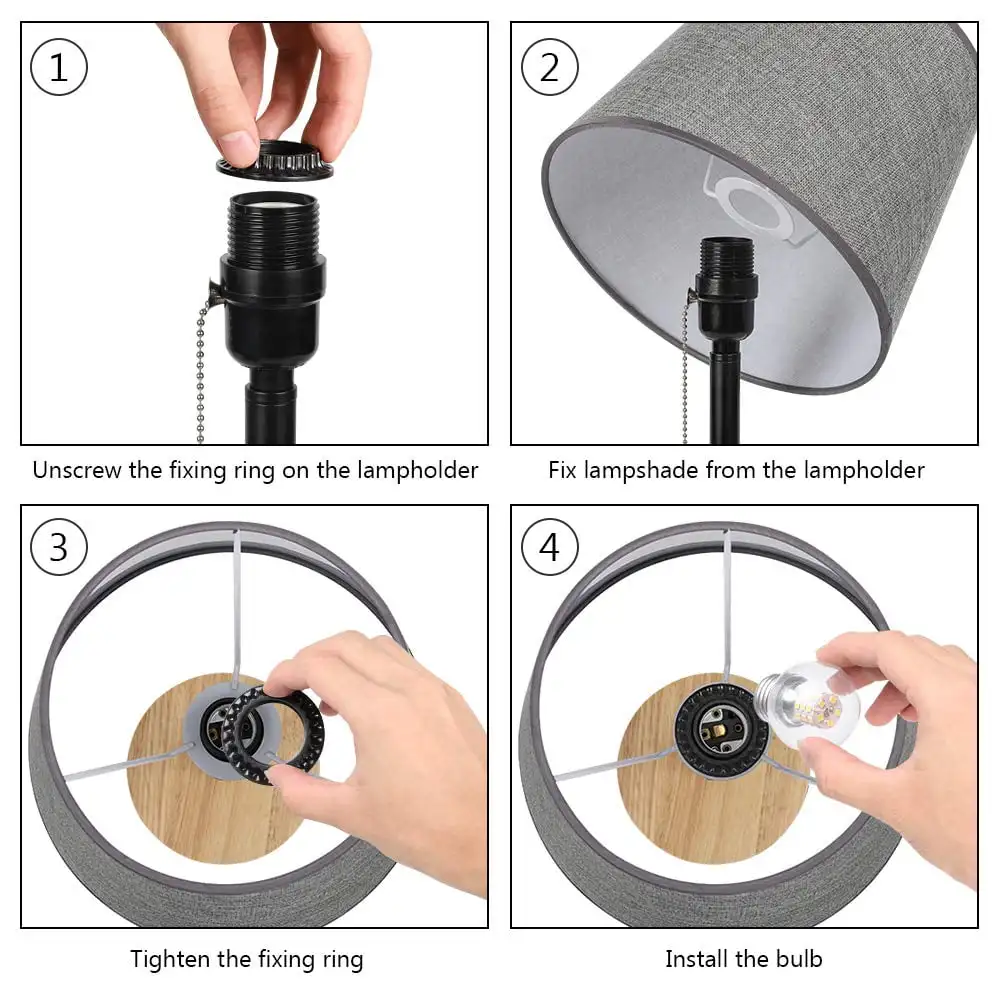 1

Unscrew the fixing ring on the lampholder

2

Fix lampshade from the lampholder

3

Tighten the fixing ring

4

Install the bulb