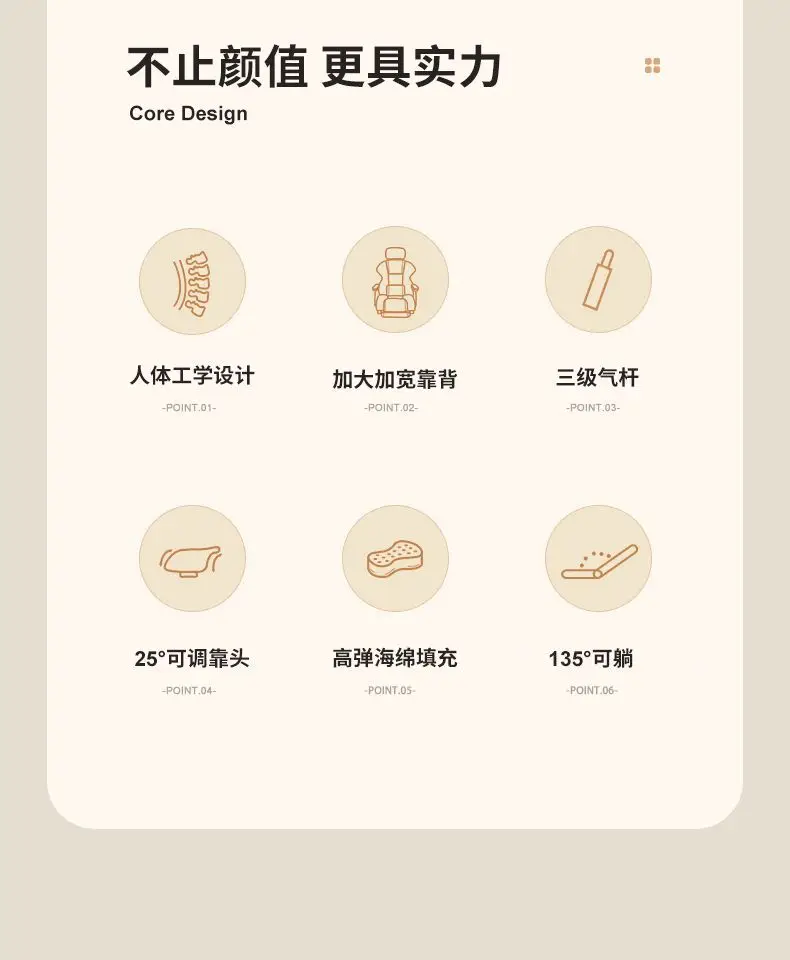 不止颜值 更具实力
Core Design

人体工学设计
-POINT.01-

加大加宽靠背
-POINT.02-

三级气杆
-POINT.03-

25°可调靠头
-POINT.04-

高弹海绵填充
-POINT.05-

135°可躺
-POINT.06-