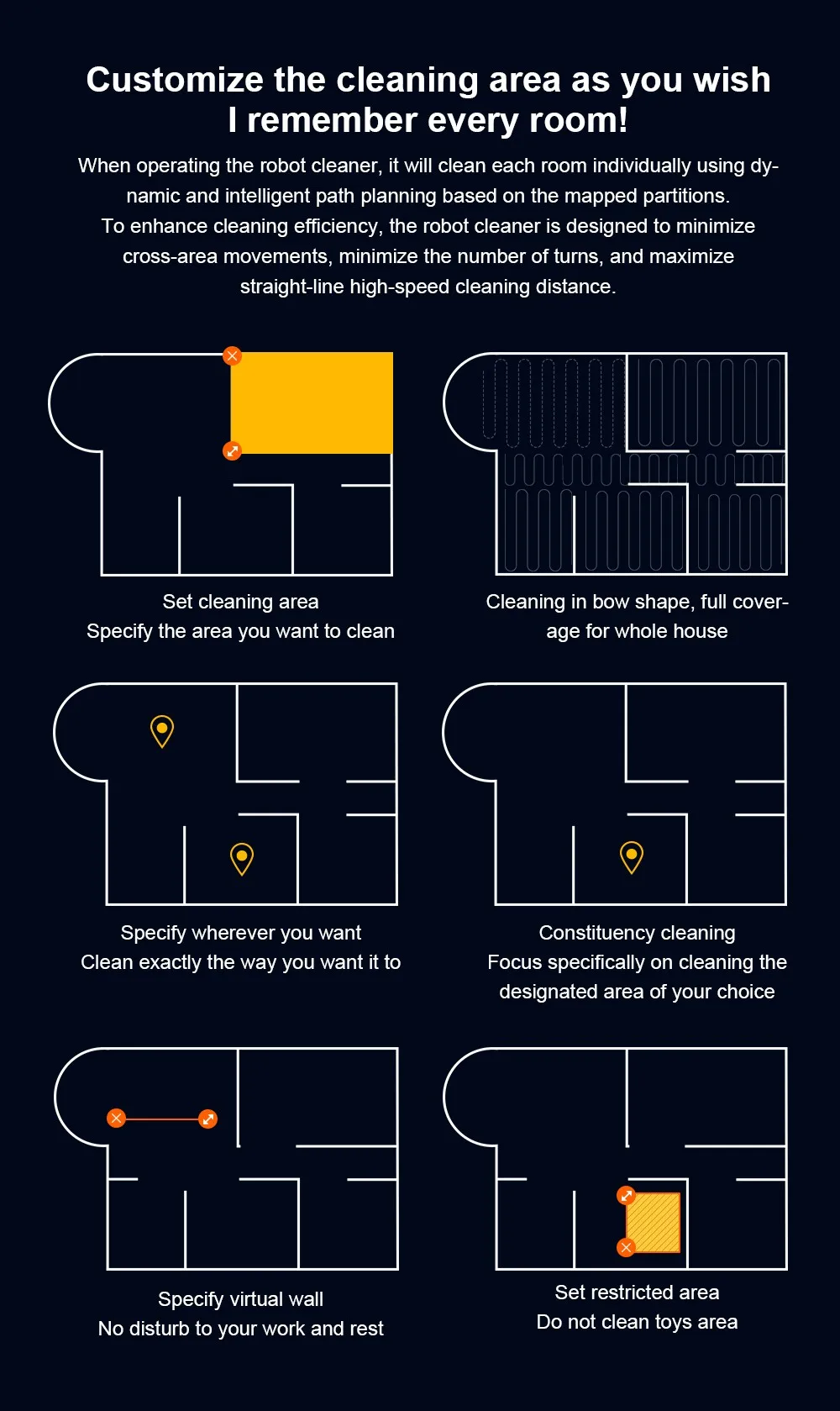 Customize the cleaning area as you wish
I remember every room!

When operating the robot cleaner, it will clean each room individually using dynamic and intelligent path planning based on the mapped partitions.
To enhance cleaning efficiency, the robot cleaner is designed to minimize cross-area movements, minimize the number of turns, and maximize straight-line high-speed cleaning distance.

Set cleaning area
Specify the area you want to clean

Cleaning in bow shape, full coverage for whole house

Specify wherever you want
Clean exactly the way you want it to

Constituency cleaning
Focus specifically on cleaning the designated area of your choice

Specify virtual wall
No disturb to your work and rest

Set restricted area
Do not clean toys area