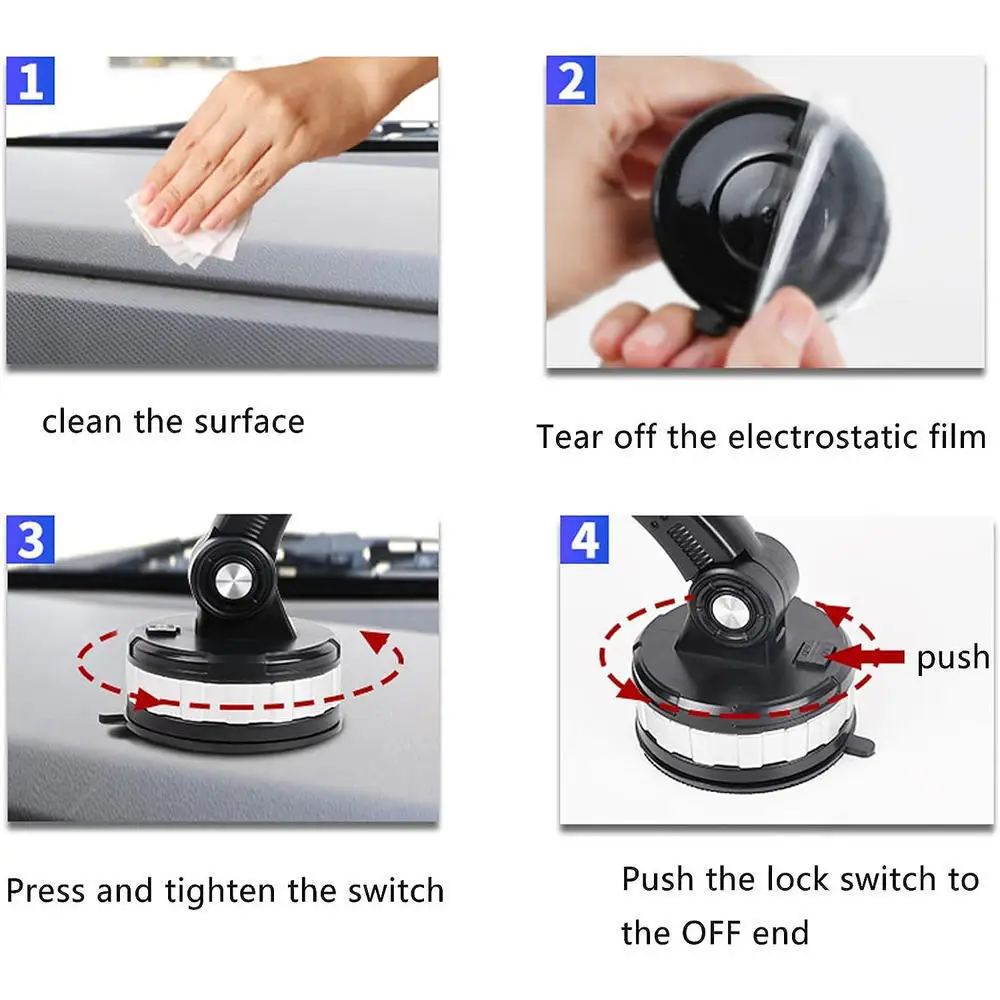 1

clean the surface

2

Tear off the electrostatic film

3

Press and tighten the switch

4

push

Push the lock switch to the OFF end