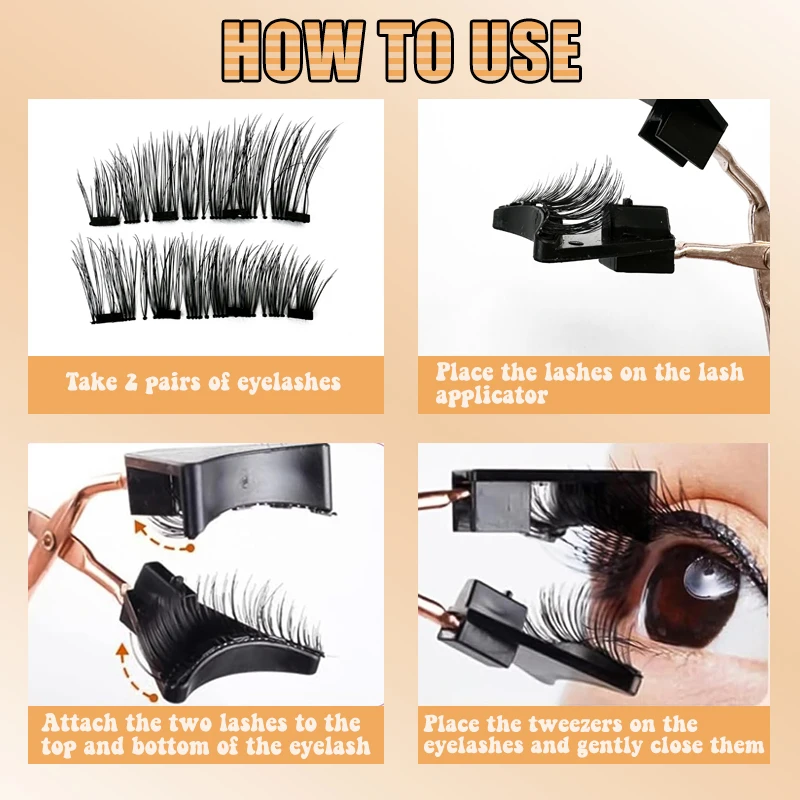 HOW TO USE

Take 2 pairs of eyelashes

Place the lashes on the lash applicator

Attach the two lashes to the top and bottom of the eyelash

Place the tweezers on the eyelashes and gently close them