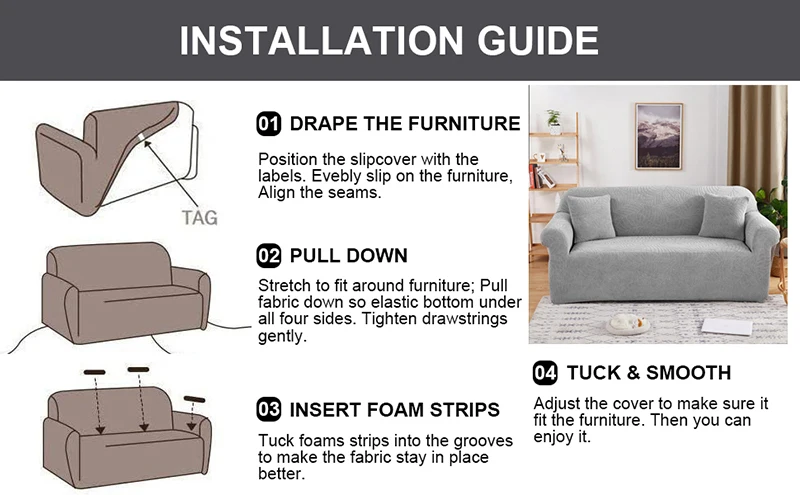 INSTALLATION GUIDE

TAG

01 DRAPE THE FURNITURE

Position the slipcover with the labels. Evebly slip on the furniture, Align the seams.

02 PULL DOWN

Stretch to fit around furniture; Pull fabric down so elastic bottom under all four sides. Tighten drawstrings gently.

03 INSERT FOAM STRIPS

Tuck foams strips into the grooves to make the fabric stay in place better.

04 TUCK & SMOOTH

Adjust the cover to make sure it fit the furniture. Then you can enjoy it.