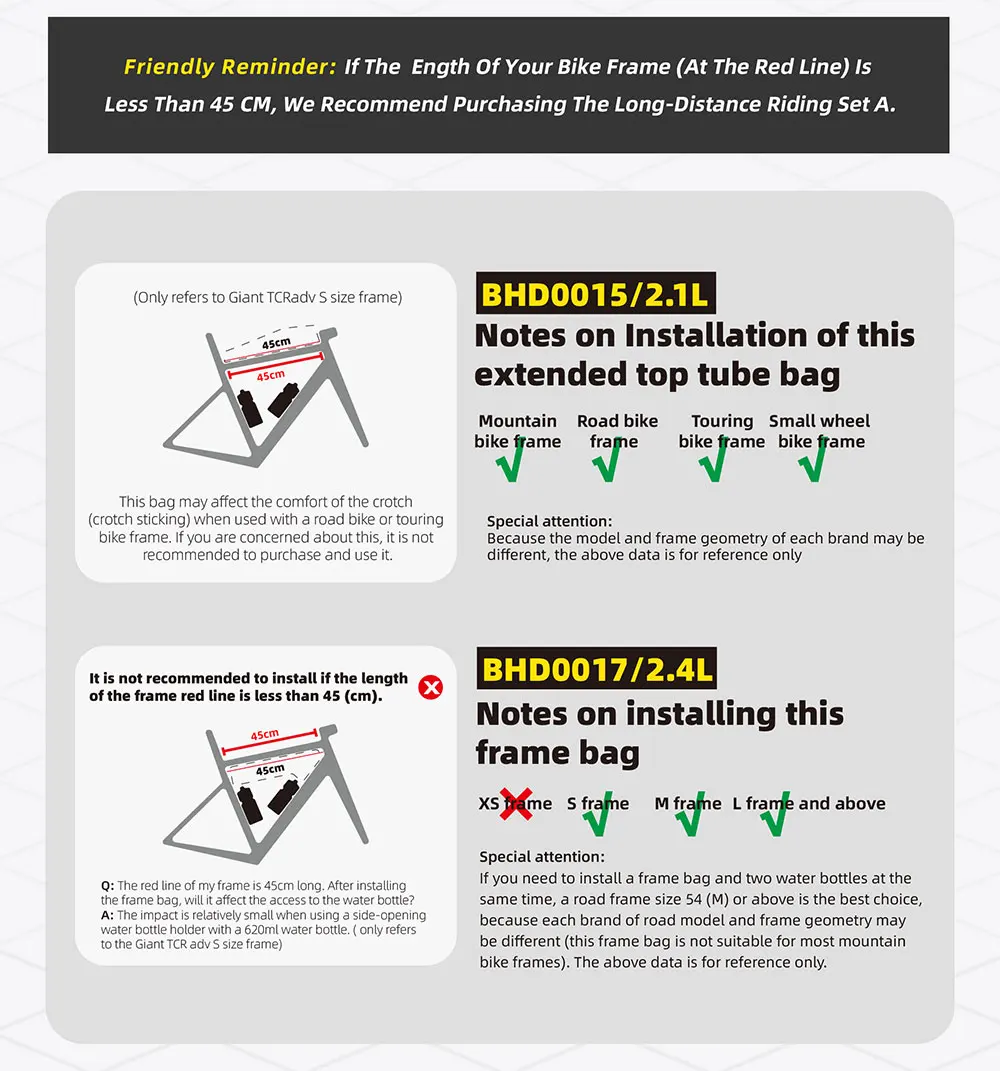 Friendly Reminder: If The Ength Of Your Bike Frame (At The Red Line) Is Less Than 45 CM, We Recommend Purchasing The Long-Distance Riding Set A.

(Only refers to Giant TCRadv S size frame)

45cm

45cm

This bag may affect the comfort of the crotch (crotch sticking) when used with a road bike or touring bike frame. If you are concerned about this, it is not recommended to purchase and use it.

BHD0015/2.1L

Notes on Installation of this extended top tube bag

Mountain bike frame

Road bike frame

Touring bike frame

Small wheel bike frame

Special attention:
Because the model and frame geometry of each brand may be different, the above data is for reference only

It is not recommended to install if the length of the frame red line is less than 45 (cm).

45cm

45cm

Q: The red line of my frame is 45cm long. After installing the frame bag, will it affect the access to the water bottle?
A: The impact is relatively small when using a side-opening water bottle holder with a 620ml water bottle. ( only refers to the Giant TCR adv S size frame)

BHD0017/2.4L

Notes on installing this frame bag

XS frame

S frame

M frame

L frame and above

Special attention:
If you need to install a frame bag and two water bottles at the same time, a road frame size 54 (M) or above is the best choice, because each brand of road model and frame geometry may be different (this frame bag is not suitable for most mountain bike frames). The above data is for reference only.