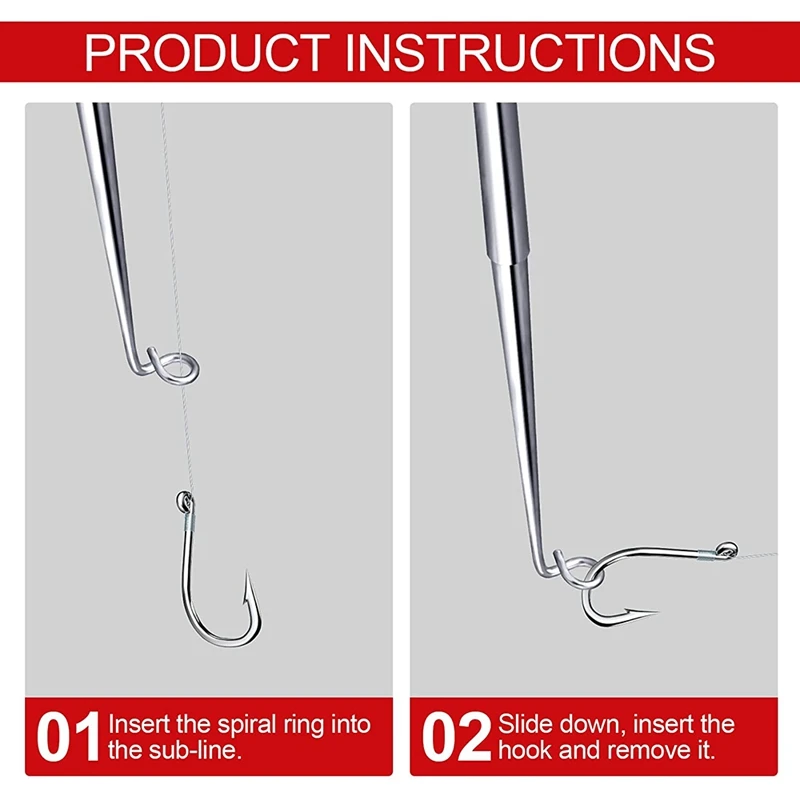 PRODUCT INSTRUCTIONS

01 Insert the spiral ring into the sub-line.

02 Slide down, insert the hook and remove it.