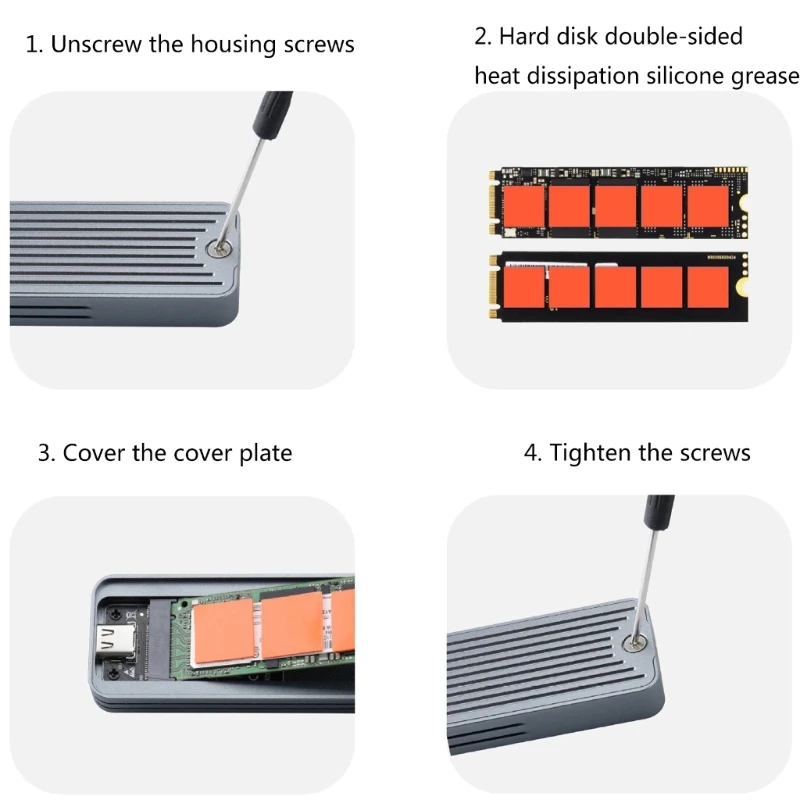 1. Unscrew the housing screws

2. Hard disk double-sided heat dissipation silicone grease

3. Cover the cover plate

4. Tighten the screws