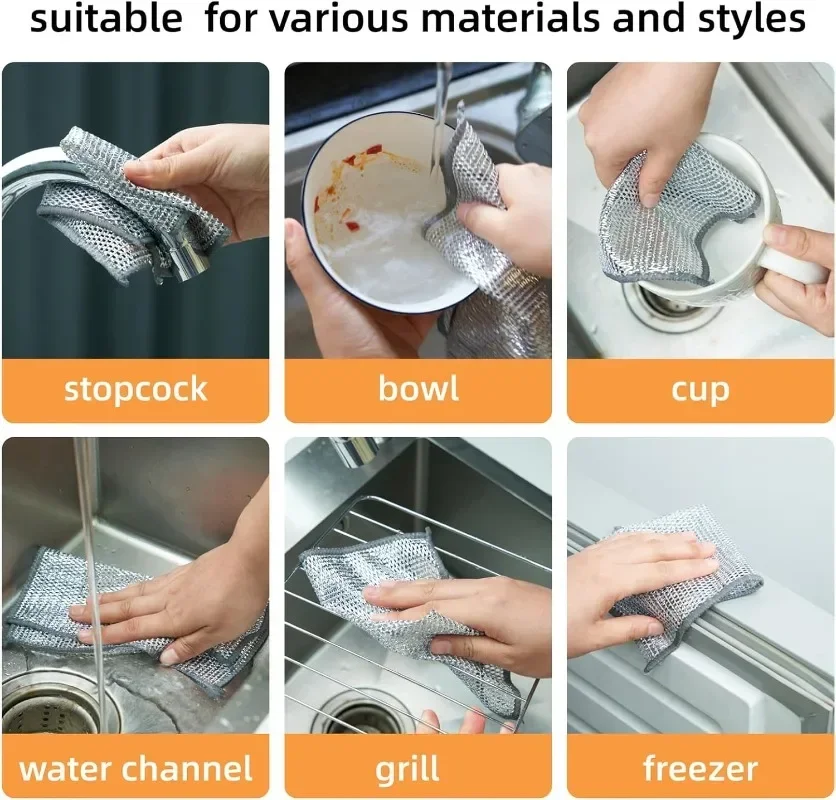 suitable for various materials and styles

stopcock

bowl

cup

water channel

grill

freezer