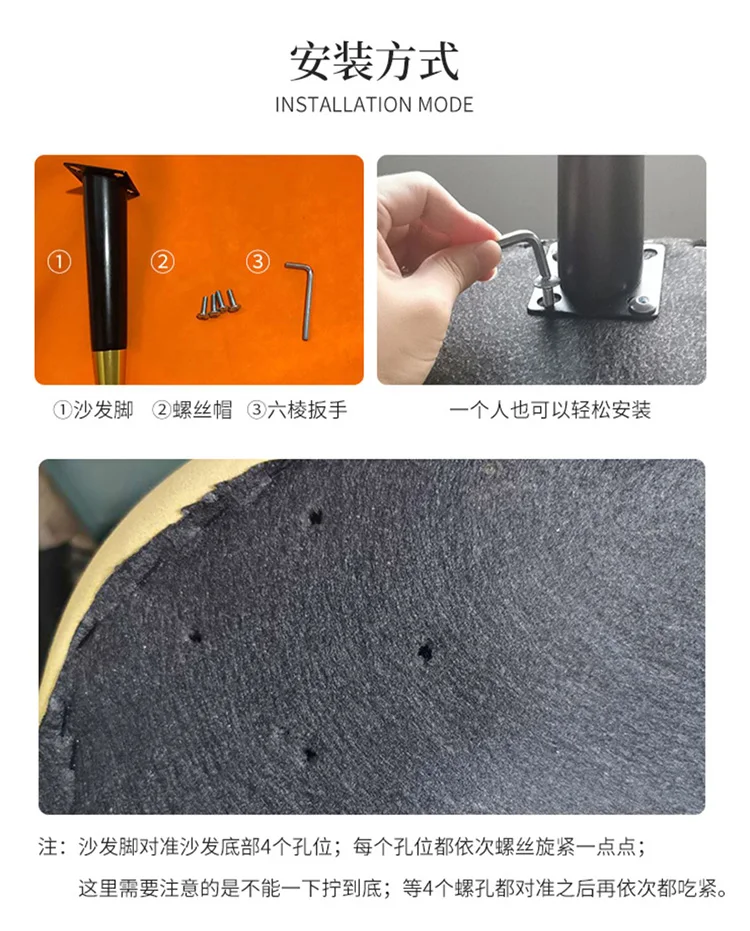 安装方式
INSTALLATION MODE

①
②
③

①沙发脚 ②螺丝帽 ③六棱扳手

一个人也可以轻松安装

注：沙发脚对准沙发底部4个孔位；每个孔位都依次螺丝旋紧一点点；
这里需要注意的是不能一下拧到底；等4个螺孔都对准之后再依次都吃紧。