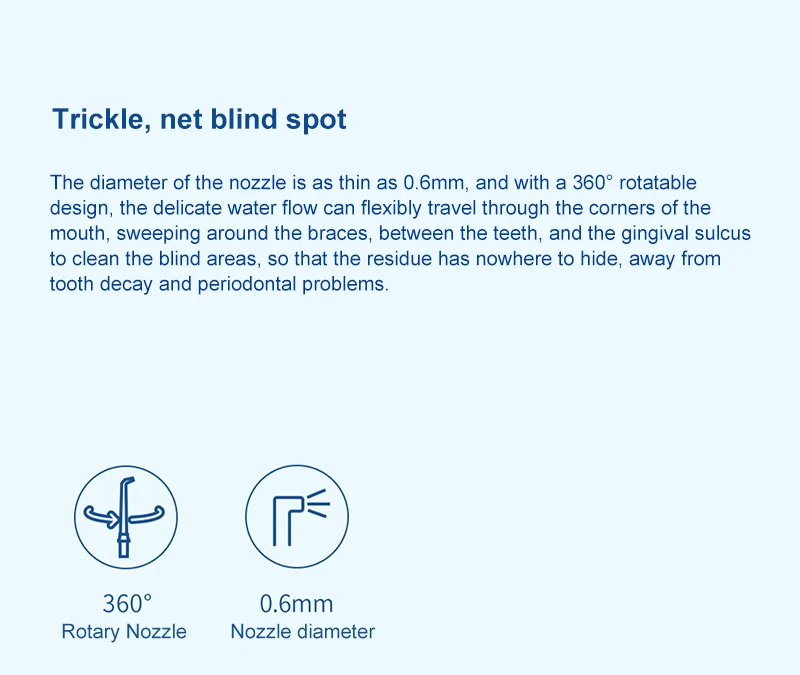 Trickle, net blind spot

The diameter of the nozzle is as thin as 0.6mm, and with a 360° rotatable design, the delicate water flow can flexibly travel through the corners of the mouth, sweeping around the braces, between the teeth, and the gingival sulcus to clean the blind areas, so that the residue has nowhere to hide, away from tooth decay and periodontal problems.

360°
Rotary Nozzle

0.6mm
Nozzle diameter