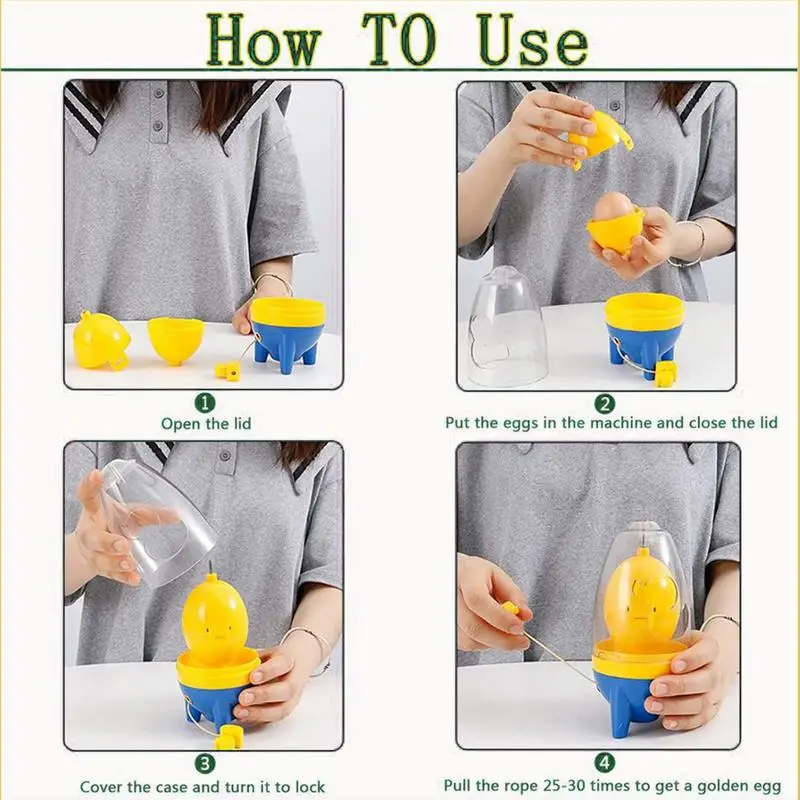 How TO Use

1
Open the lid

2
Put the eggs in the machine and close the lid

3
Cover the case and turn it to lock

4
Pull the rope 25-30 times to get a golden egg