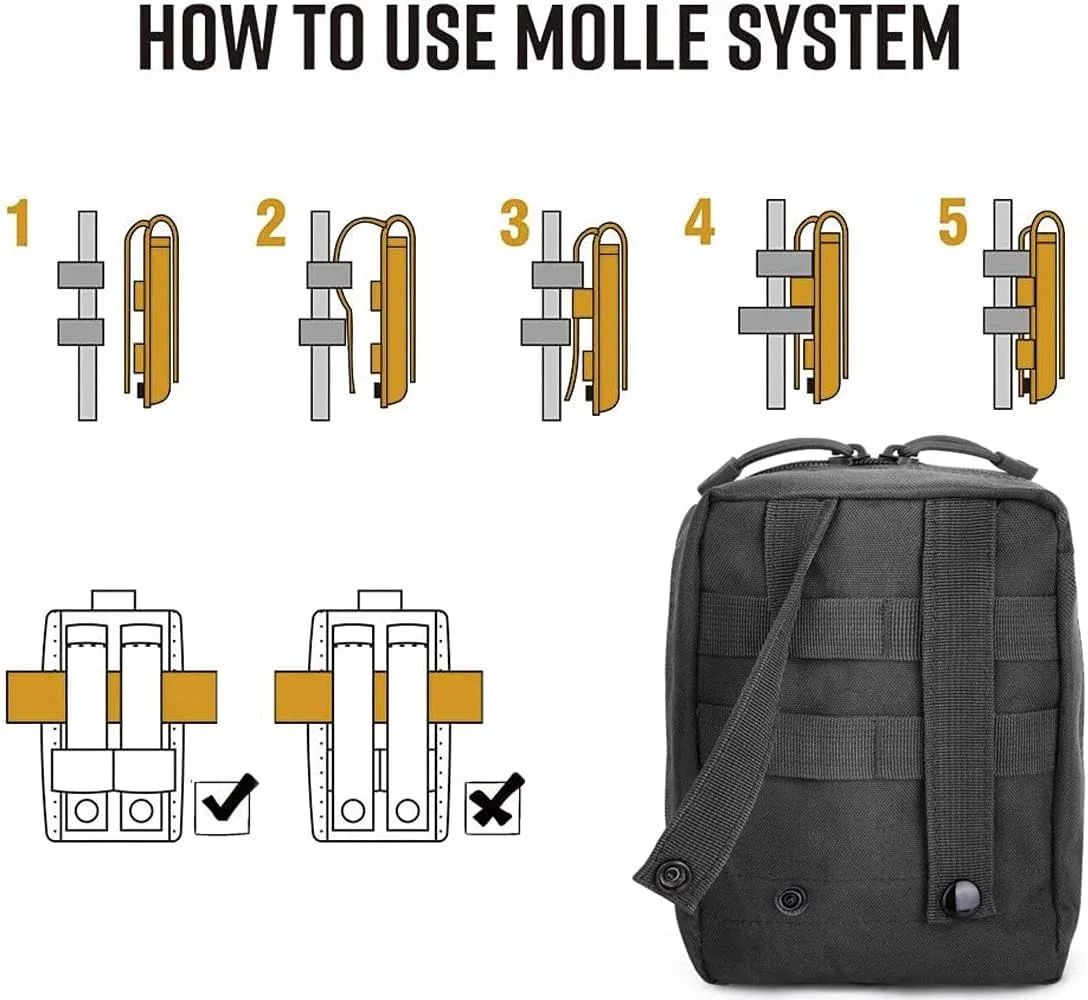 HOW TO USE MOLLE SYSTEM

1

2

3

4

5