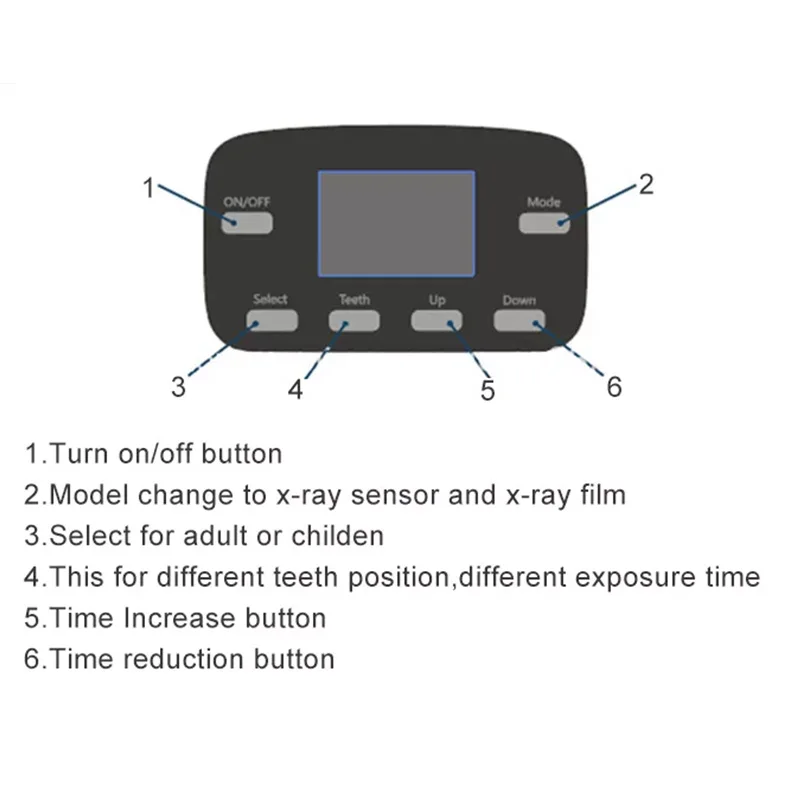 1
ON/OFF
Mode
2
Select
Teeth
Up
Down
3
4
5
6

1.Turn on/off button
2.Model change to x-ray sensor and x-ray film
3.Select for adult or childen
4.This for different teeth position,different exposure time
5.Time Increase button
6.Time reduction button