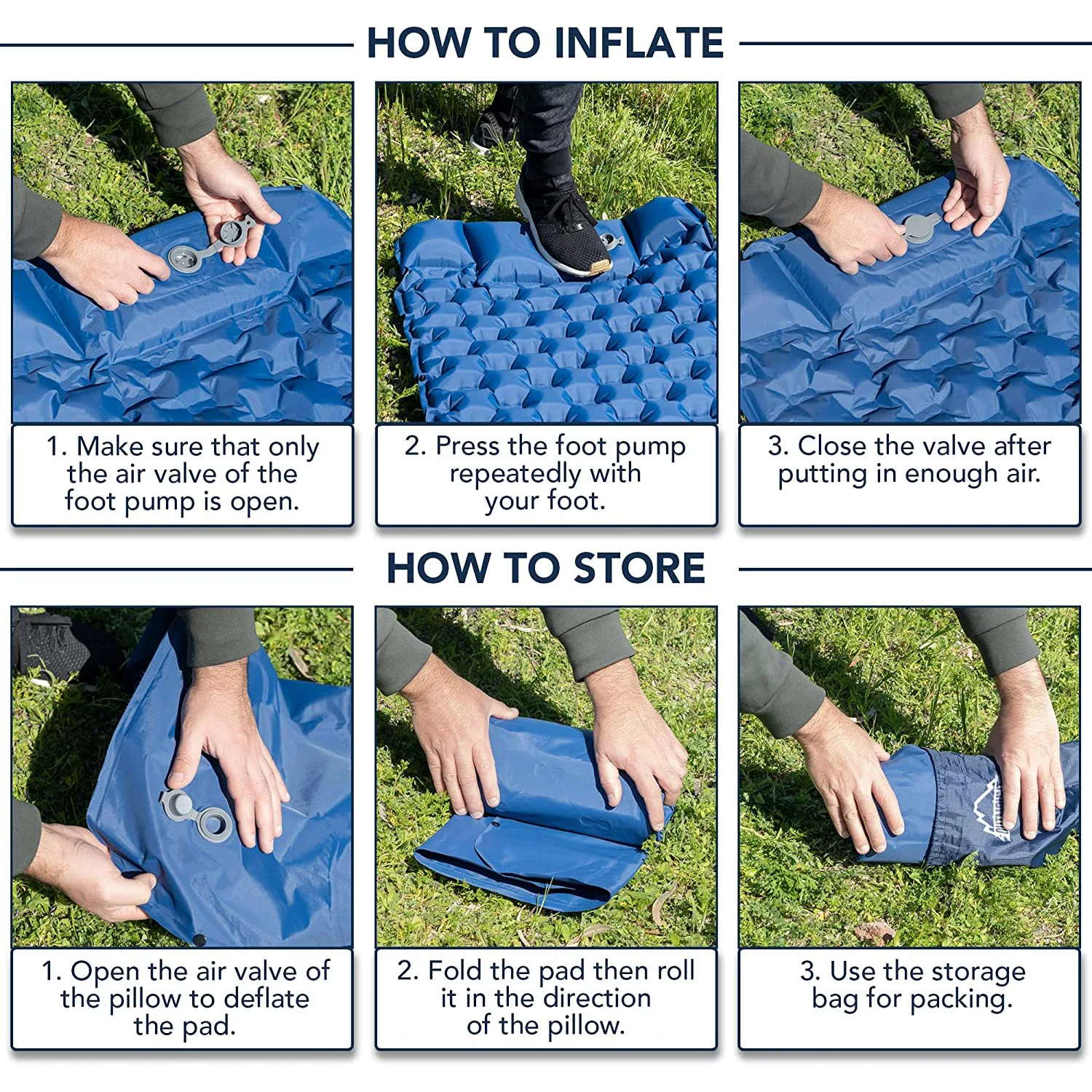 HOW TO INFLATE

1. Make sure that only the air valve of the foot pump is open.

2. Press the foot pump repeatedly with your foot.

3. Close the valve after putting in enough air.

HOW TO STORE

1. Open the air valve of the pillow to deflate the pad.

2. Fold the pad then roll it in the direction of the pillow.

3. Use the storage bag for packing.