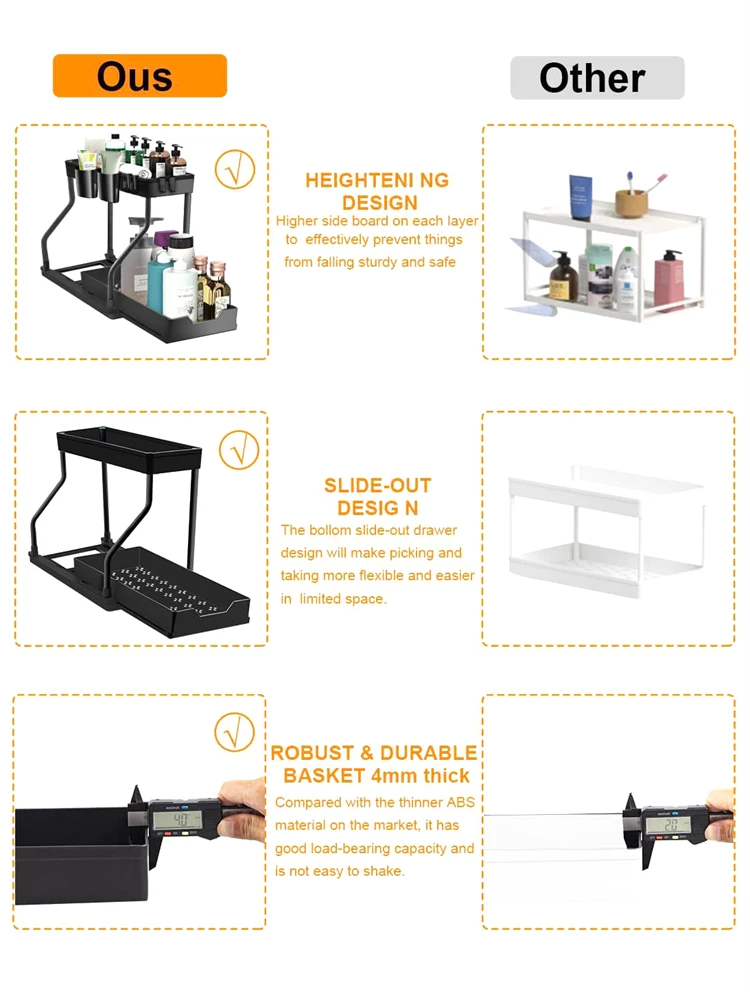 Ous

Other

√

HEIGHTENI NG DESIGN

Higher side board on each layer to effectively prevent things from falling sturdy and safe

√

SLIDE-OUT DESIG N

The bollom slide-out drawer design will make picking and taking more flexible and easier in limited space.

√

ROBUST & DURABLE BASKET 4mm thick

Compared with the thinner ABS material on the market, it has good load-bearing capacity and is not easy to shake.

4.0

2.0