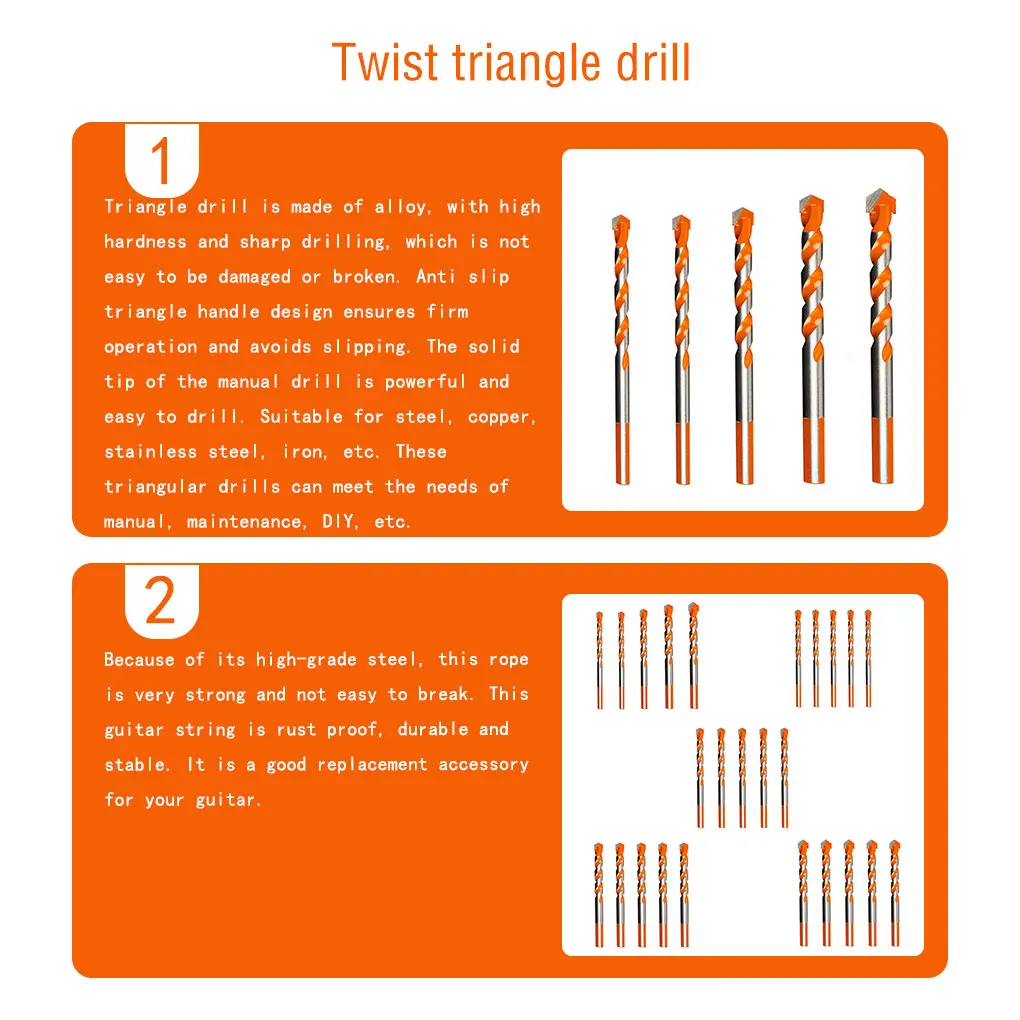 Twist triangle drill

1

Triangle drill is made of alloy, with high hardness and sharp drilling, which is not easy to be damaged or broken. Anti slip triangle handle design ensures firm operation and avoids slipping. The solid tip of the manual drill is powerful and easy to drill. Suitable for steel, copper, stainless steel, iron, etc. These triangular drills can meet the needs of manual, maintenance, DIY, etc.

2

Because of its high-grade steel, this rope is very strong and not easy to break. This guitar string is rust proof, durable and stable. It is a good replacement accessory for your guitar.