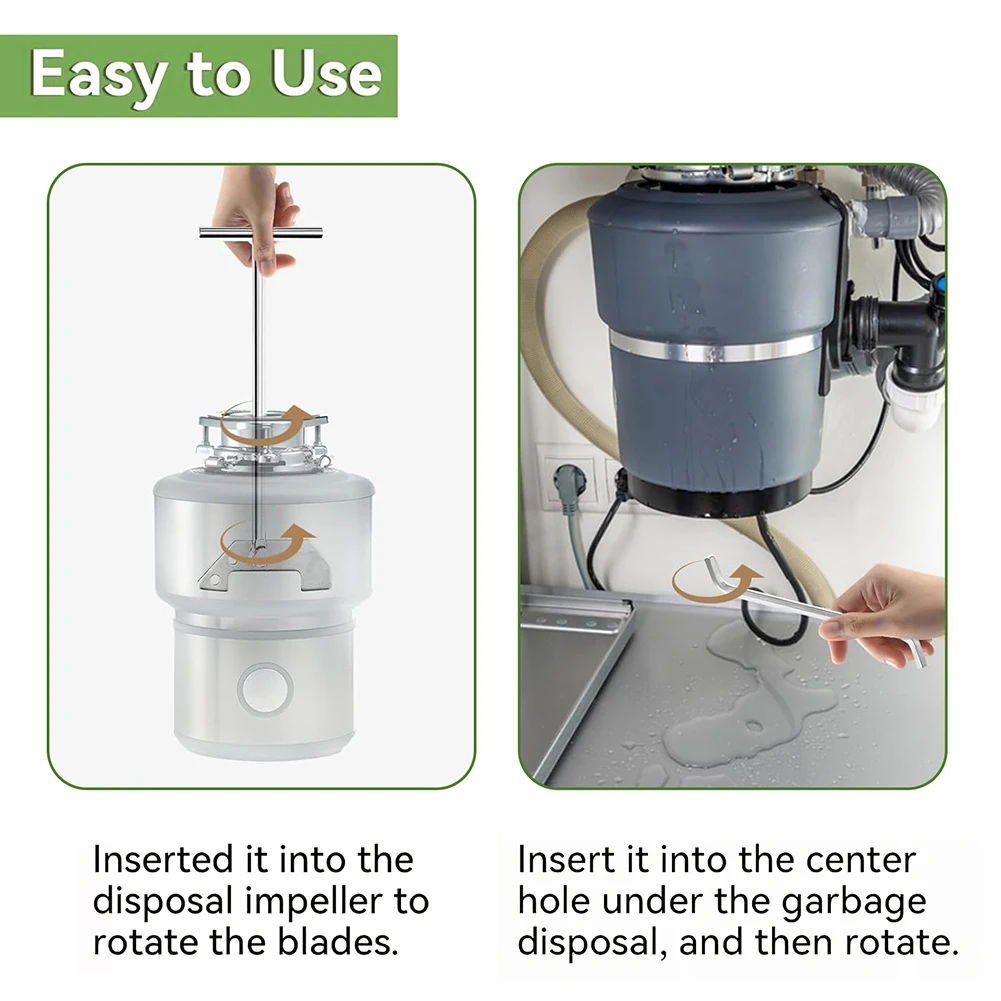 Easy to Use

Inserted it into the disposal impeller to rotate the blades.

Insert it into the center hole under the garbage disposal, and then rotate.