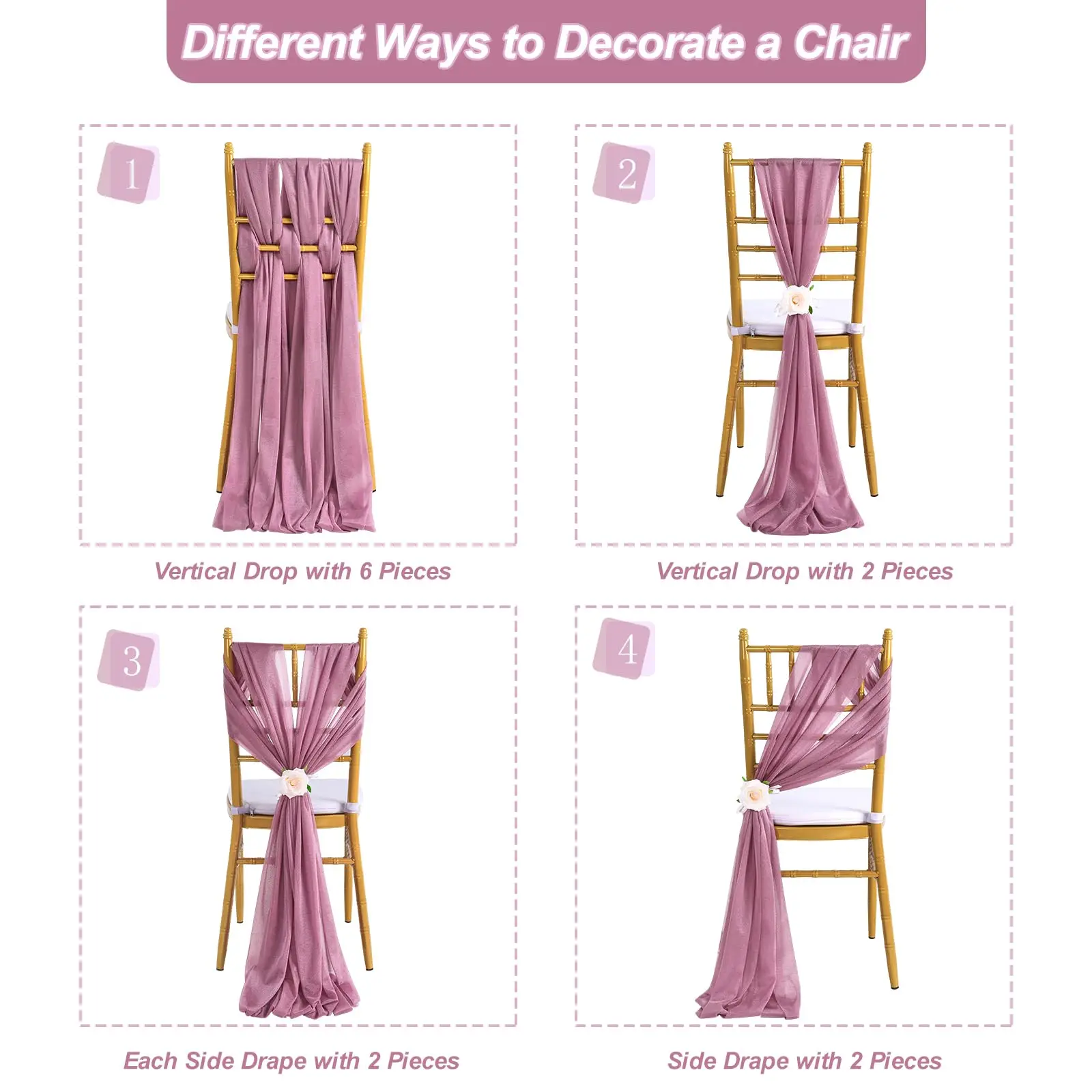 Different Ways to Decorate a Chair

1

Vertical Drop with 6 Pieces

2

Vertical Drop with 2 Pieces

3

Each Side Drape with 2 Pieces

4

Side Drape with 2 Pieces