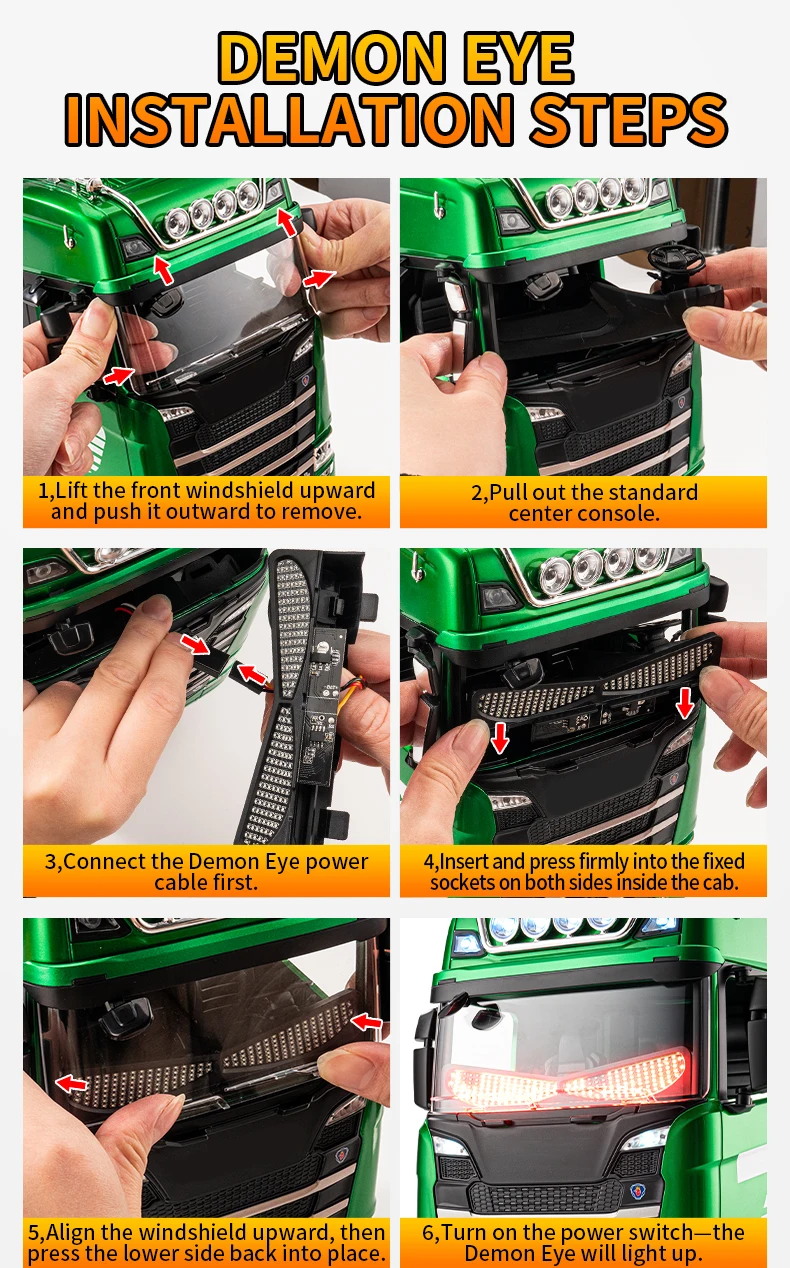 DEMON EYE
INSTALLATION STEPS

1,Lift the front windshield upward and push it outward to remove.

2,Pull out the standard center console.

3,Connect the Demon Eye power cable first.

4,Insert and press firmly into the fixed sockets on both sides inside the cab.

5,Align the windshield upward, then press the lower side back into place.

6,Turn on the power switch—the Demon Eye will light up.