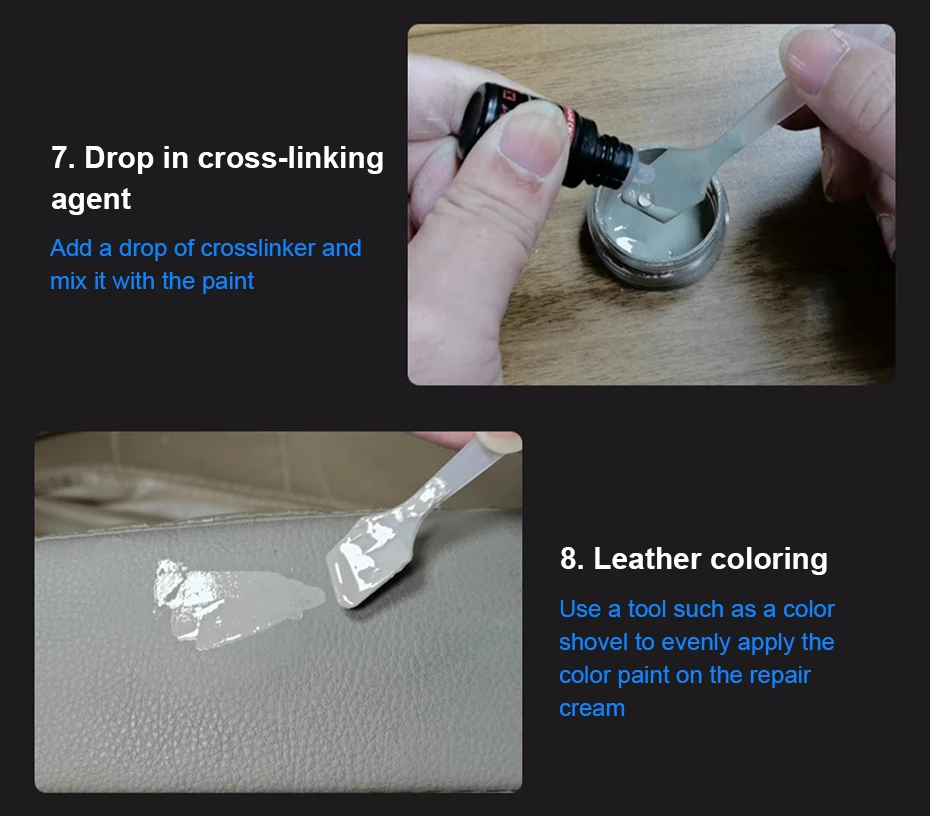 7. Drop in cross-linking agent

Add a drop of crosslinker and mix it with the paint

8. Leather coloring

Use a tool such as a color shovel to evenly apply the color paint on the repair cream