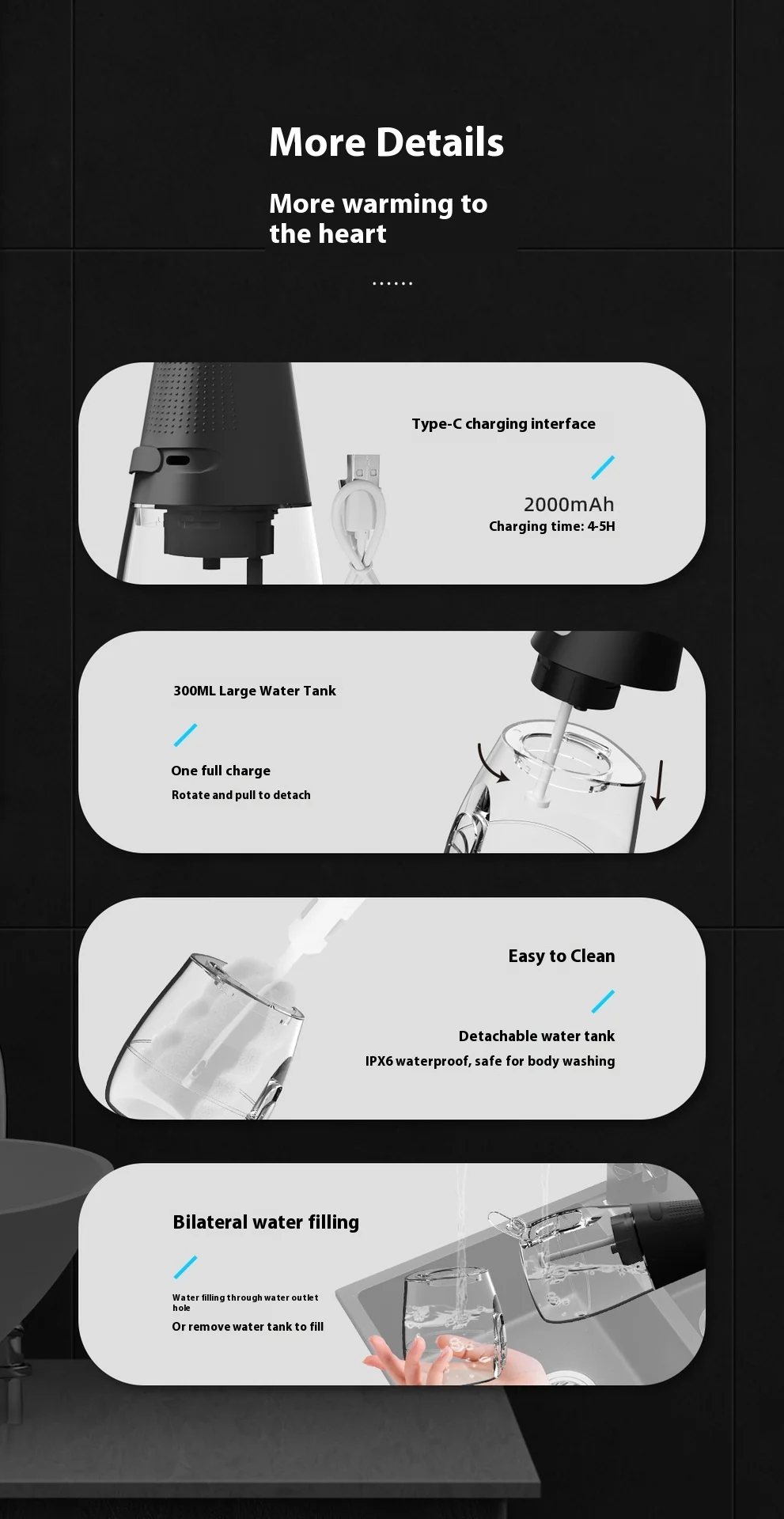 More Details

More warming to the heart

......

Type-C charging interface

2000mAh

Charging time: 4-5H

300ML Large Water Tank

One full charge

Rotate and pull to detach

Easy to Clean

Detachable water tank

IPX6 waterproof, safe for body washing

Bilateral water filling

Water filling through water outlet hole

Or remove water tank to fill