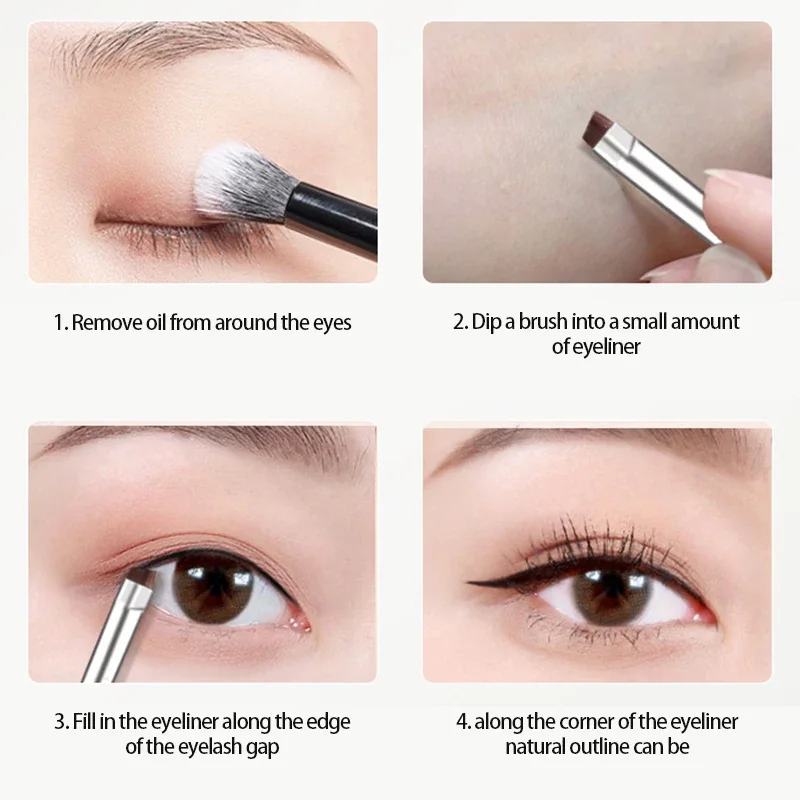 1. Remove oil from around the eyes

2. Dip a brush into a small amount of eyeliner

3. Fill in the eyeliner along the edge of the eyelash gap

4. along the corner of the eyeliner natural outline can be