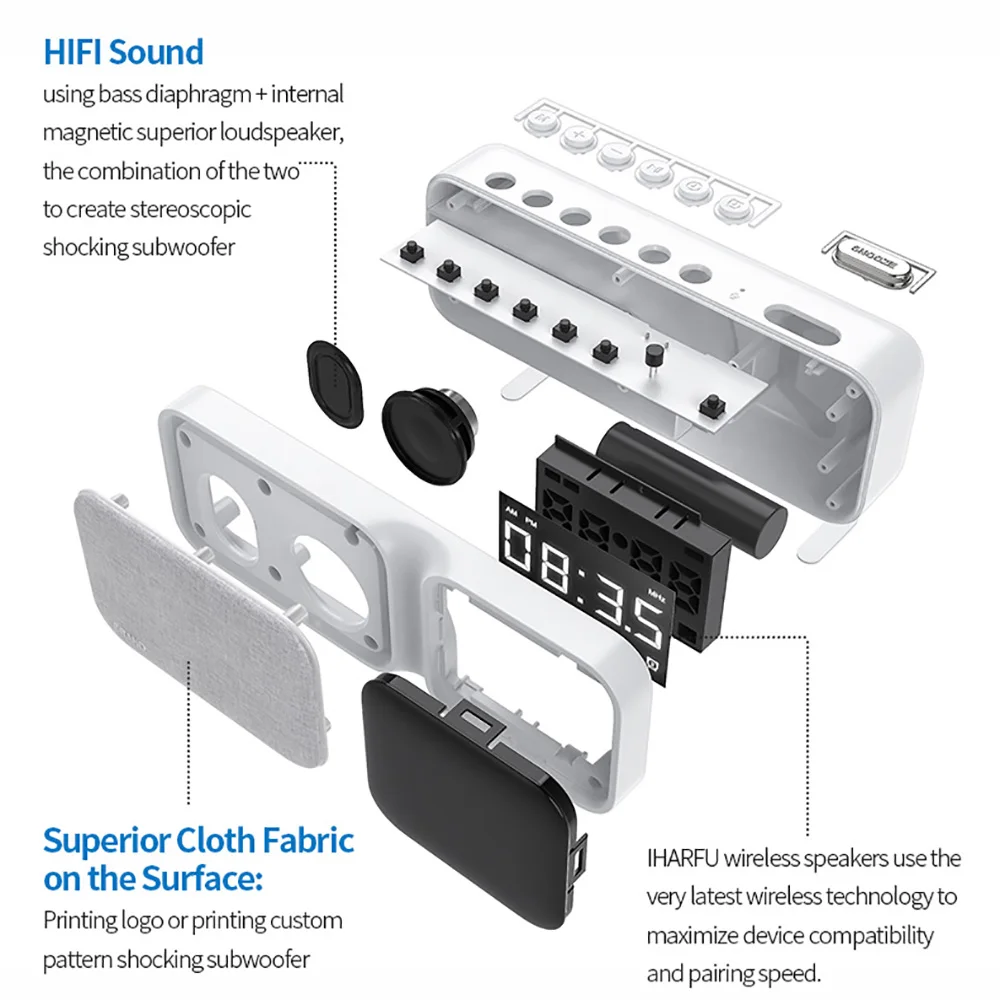 HIFI Sound

using bass diaphragm + internal magnetic superior loudspeaker, the combination of the two to create stereoscopic shocking subwoofer

AM PM

08:35

MHz

Superior Cloth Fabric on the Surface:

Printing logo or printing custom pattern shocking subwoofer

IHARFU wireless speakers use the very latest wireless technology to maximize device compatibility and pairing speed.