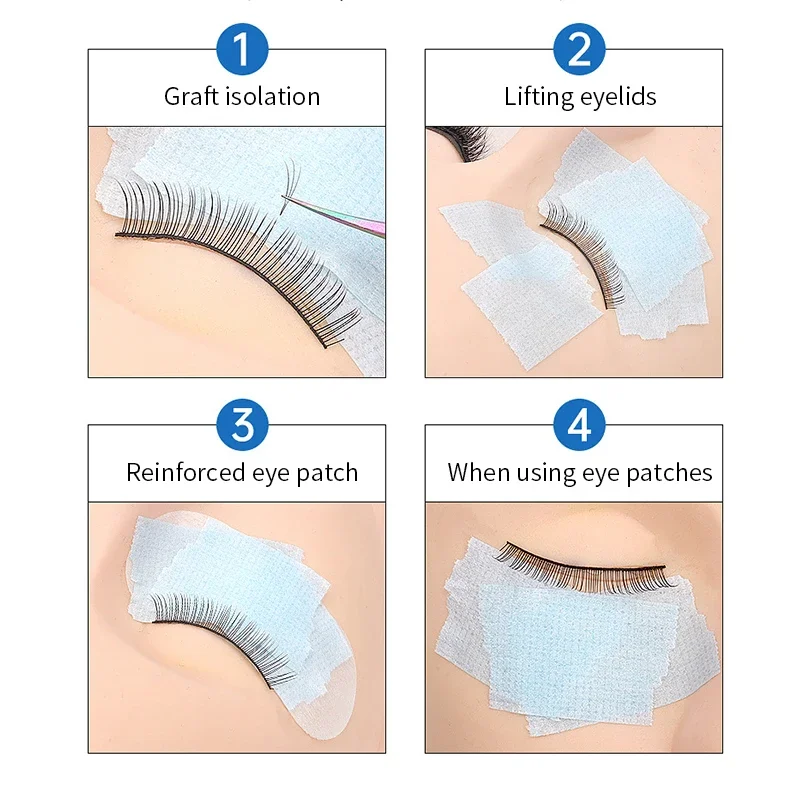 1
Graft isolation

2
Lifting eyelids

3
Reinforced eye patch

4
When using eye patches