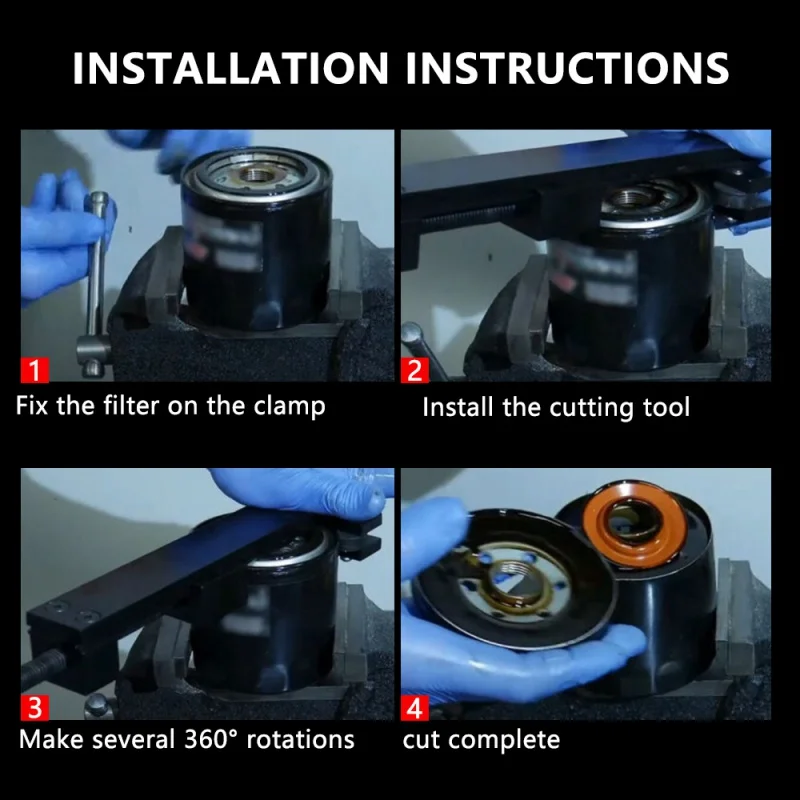 INSTALLATION INSTRUCTIONS

1
Fix the filter on the clamp

2
Install the cutting tool

3
Make several 360° rotations

4
cut complete