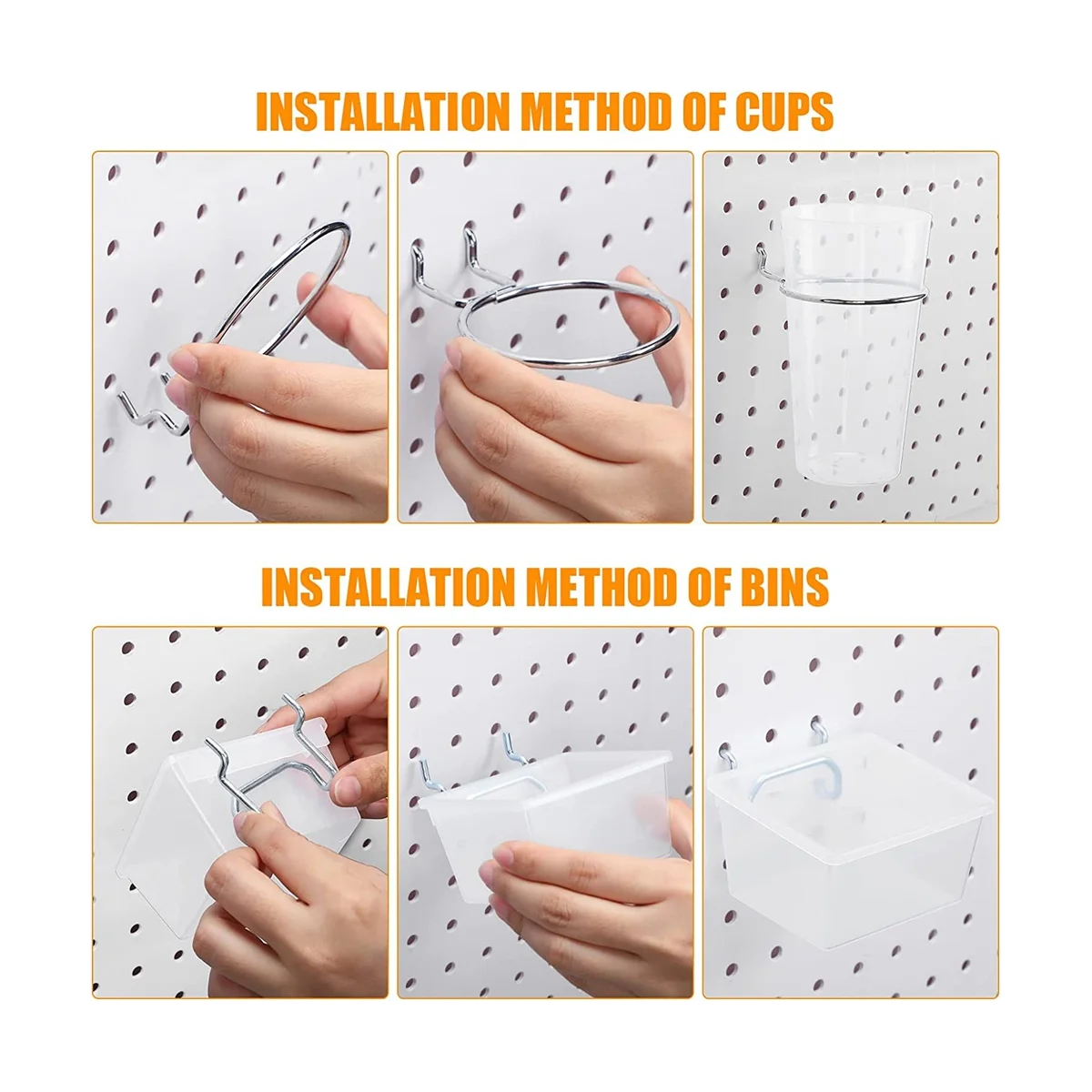 INSTALLATION METHOD OF CUPS

INSTALLATION METHOD OF BINS