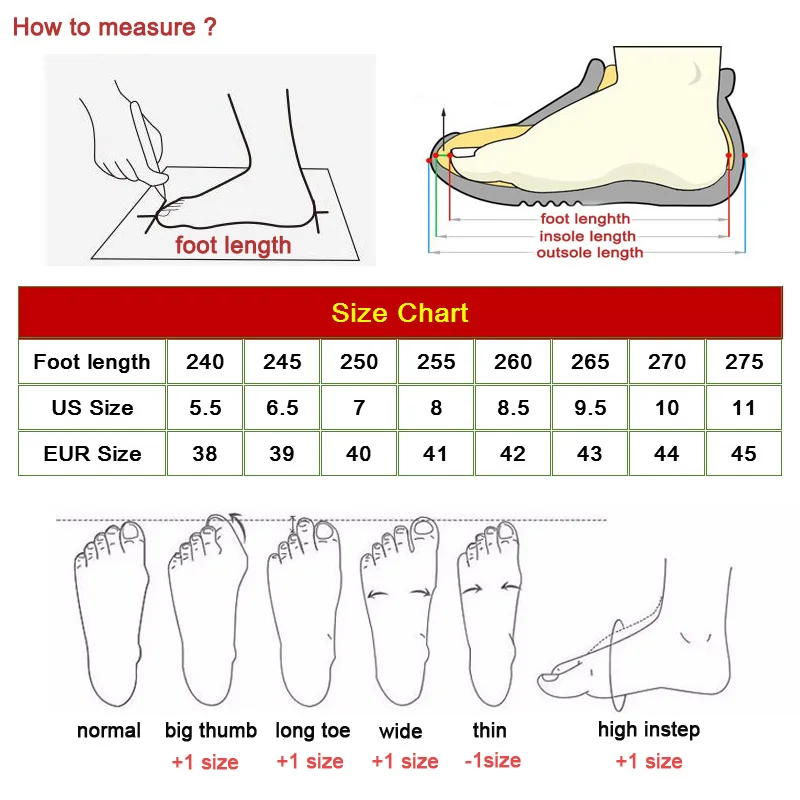 How to measure ?

foot length

foot lenghth
insole length
outsole length

Size Chart

| Foot length | 240 | 245 | 250 | 255 | 260 | 265 | 270 | 275 |
|---|---|---|---|---|---|---|---|---|
| US Size | 5.5 | 6.5 | 7 | 8 | 8.5 | 9.5 | 10 | 11 |
| EUR Size | 38 | 39 | 40 | 41 | 42 | 43 | 44 | 45 |

normal

big thumb
+1 size

long toe
+1 size

wide
+1 size

thin
-1size

high instep
+1 size