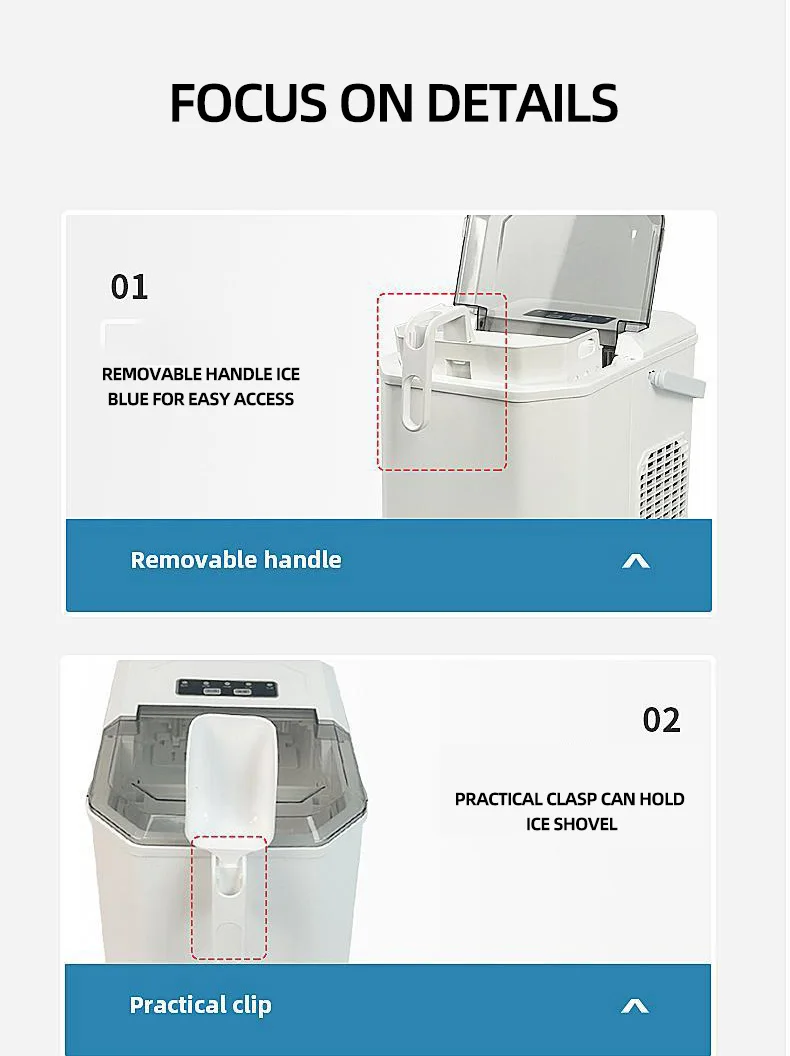 FOCUS ON DETAILS

01

REMOVABLE HANDLE ICE BLUE FOR EASY ACCESS

Removable handle

02

PRACTICAL CLASP CAN HOLD ICE SHOVEL

Practical clip