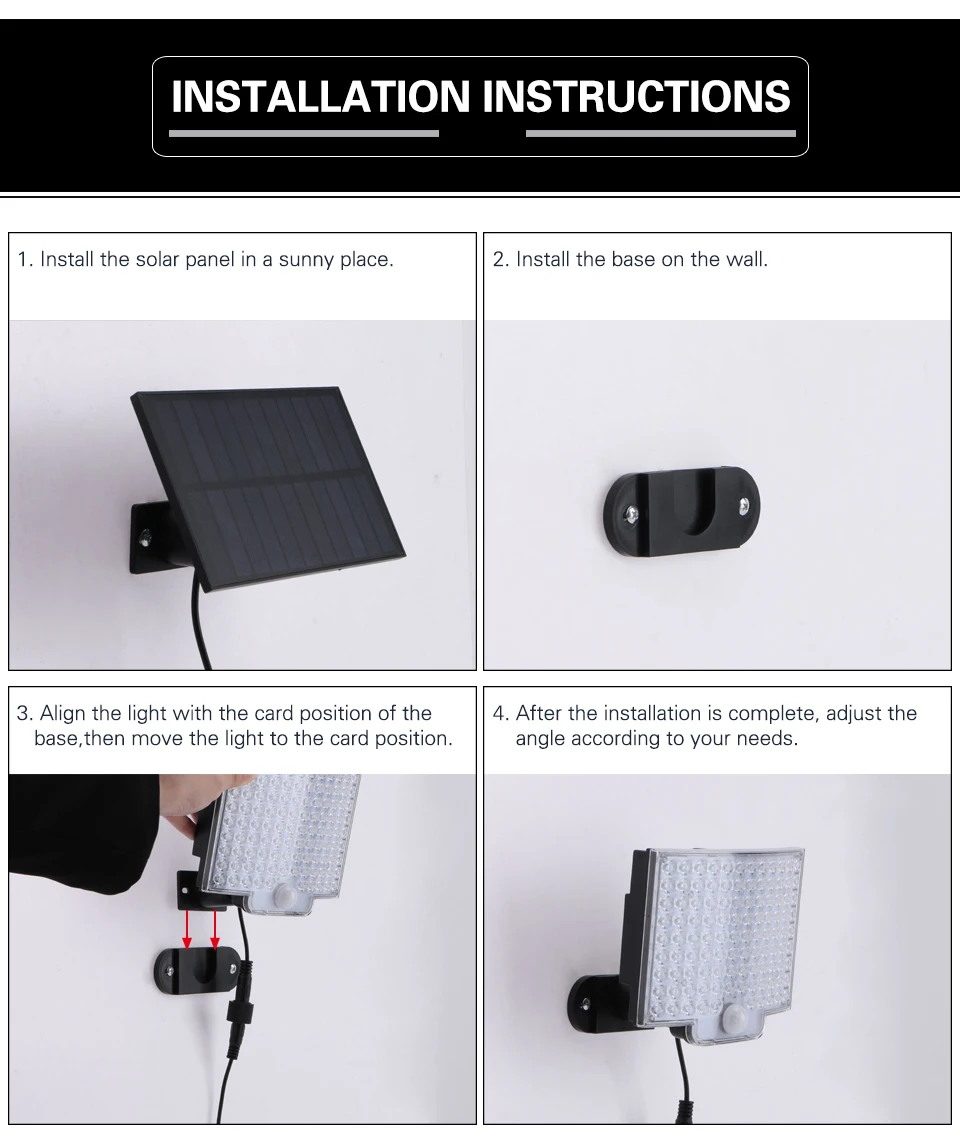 INSTALLATION INSTRUCTIONS

1. Install the solar panel in a sunny place.

2. Install the base on the wall.

3. Align the light with the card position of the base,then move the light to the card position.

4. After the installation is complete, adjust the angle according to your needs.