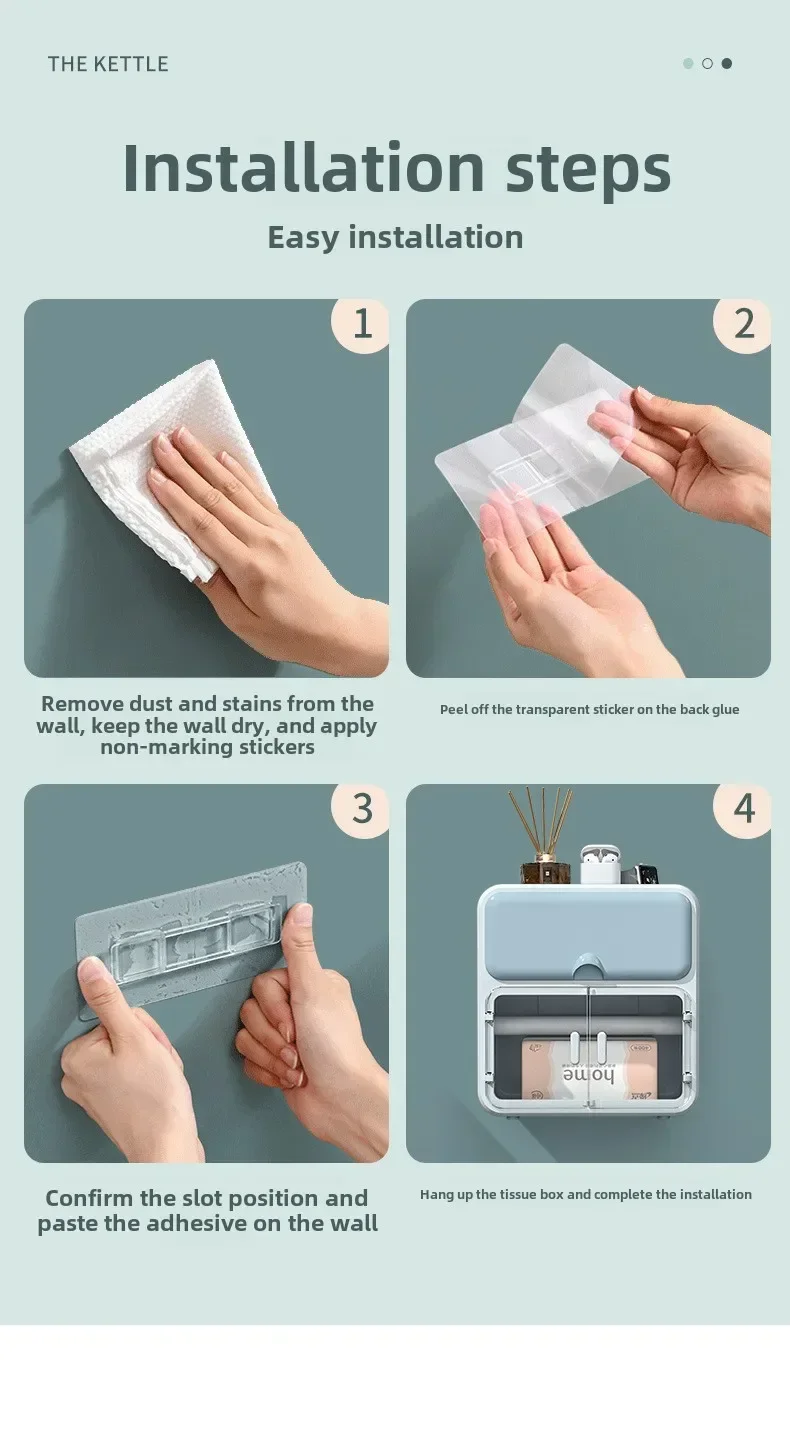 THE KETTLE

Installation steps

Easy installation

1

2

Remove dust and stains from the wall, keep the wall dry, and apply non-marking stickers

Peel off the transparent sticker on the back glue

3

4

home

Confirm the slot position and paste the adhesive on the wall

Hang up the tissue box and complete the installation