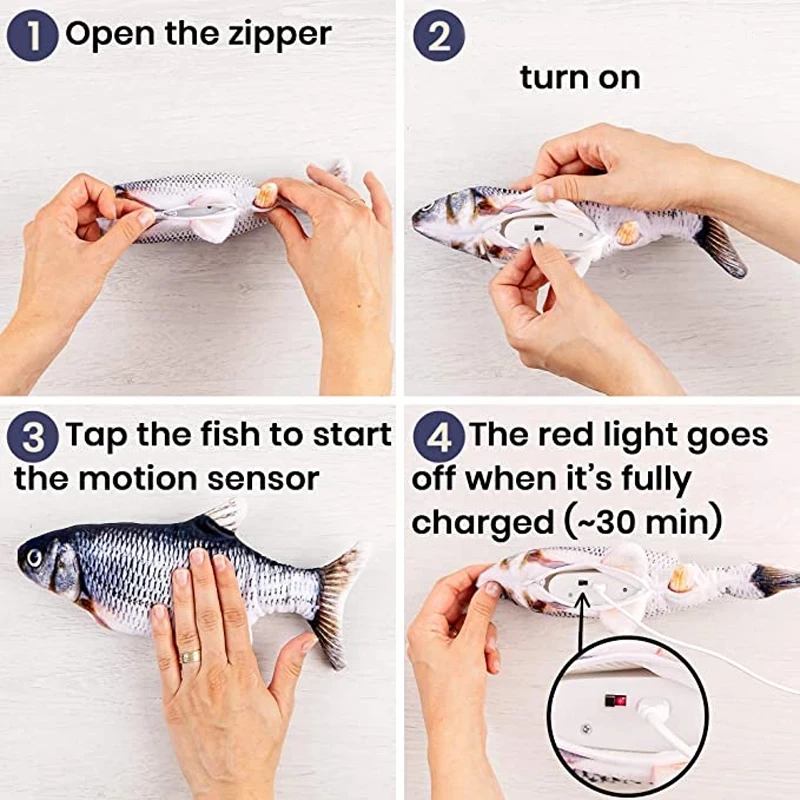 1 Open the zipper

2

turn on

3 Tap the fish to start the motion sensor

4 The red light goes off when it's fully charged (~30 min)