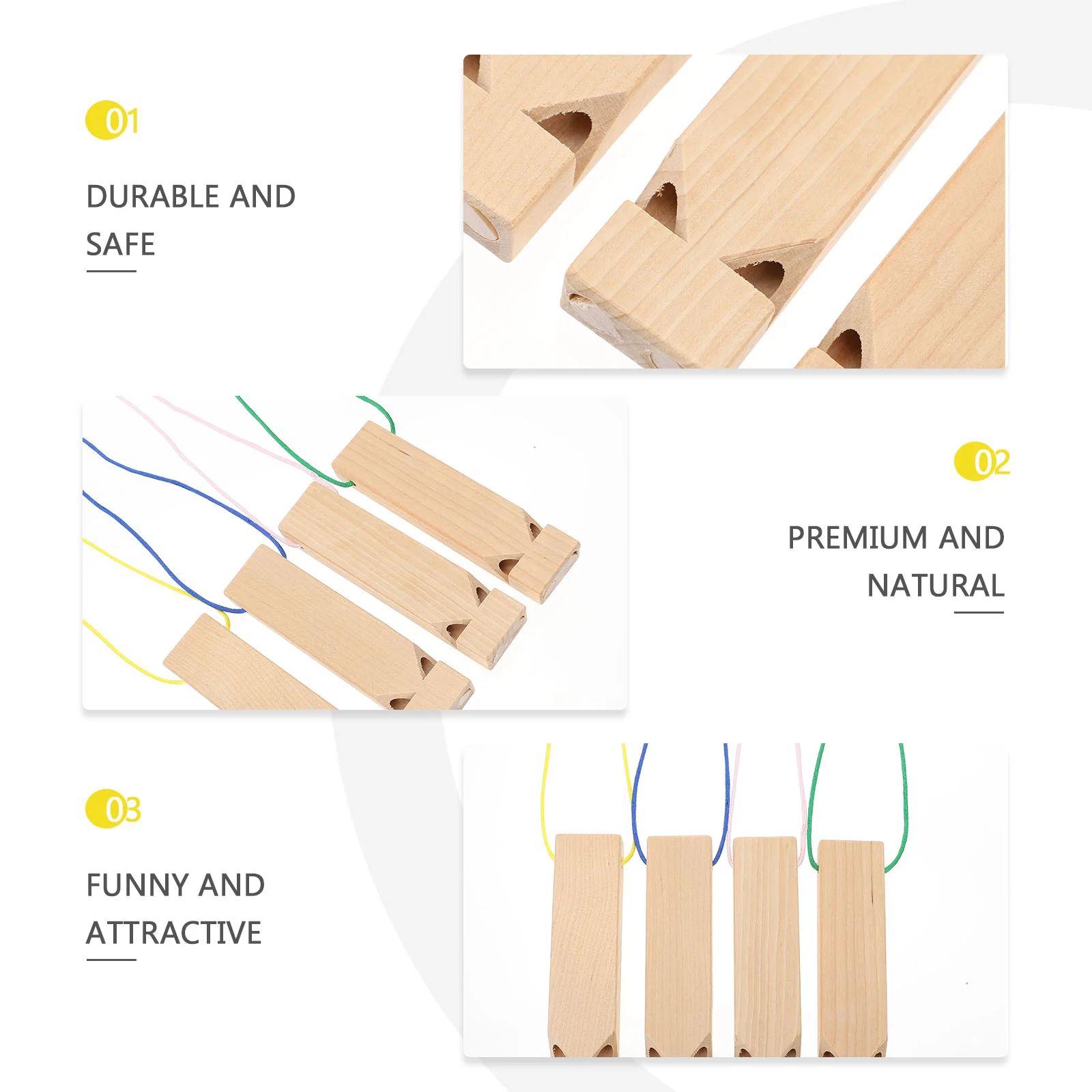 01

DURABLE AND SAFE

02

PREMIUM AND NATURAL

03

FUNNY AND ATTRACTIVE