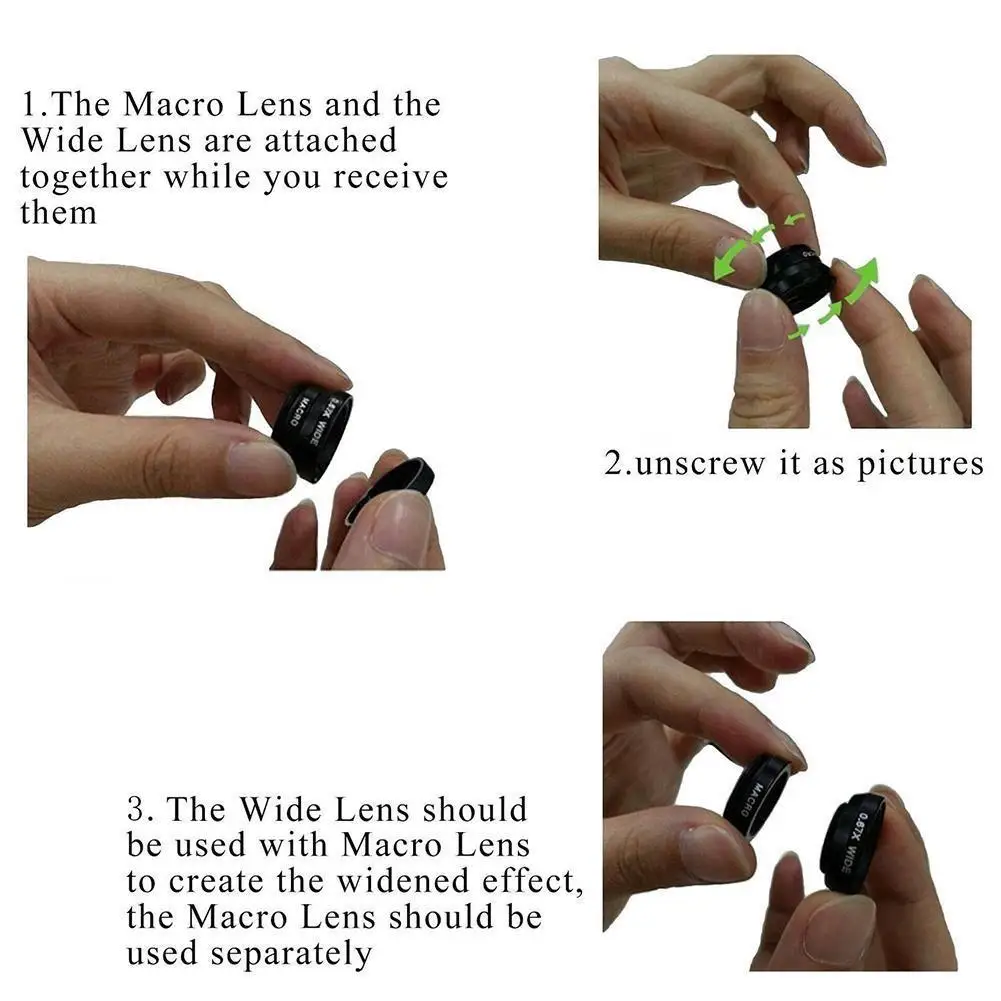 1.The Macro Lens and the Wide Lens are attached together while you receive them

MACRO
0.67X WIDE

2.unscrew it as pictures

3. The Wide Lens should be used with Macro Lens to create the widened effect, the Macro Lens should be used separately

MACRO
0.67X WIDE