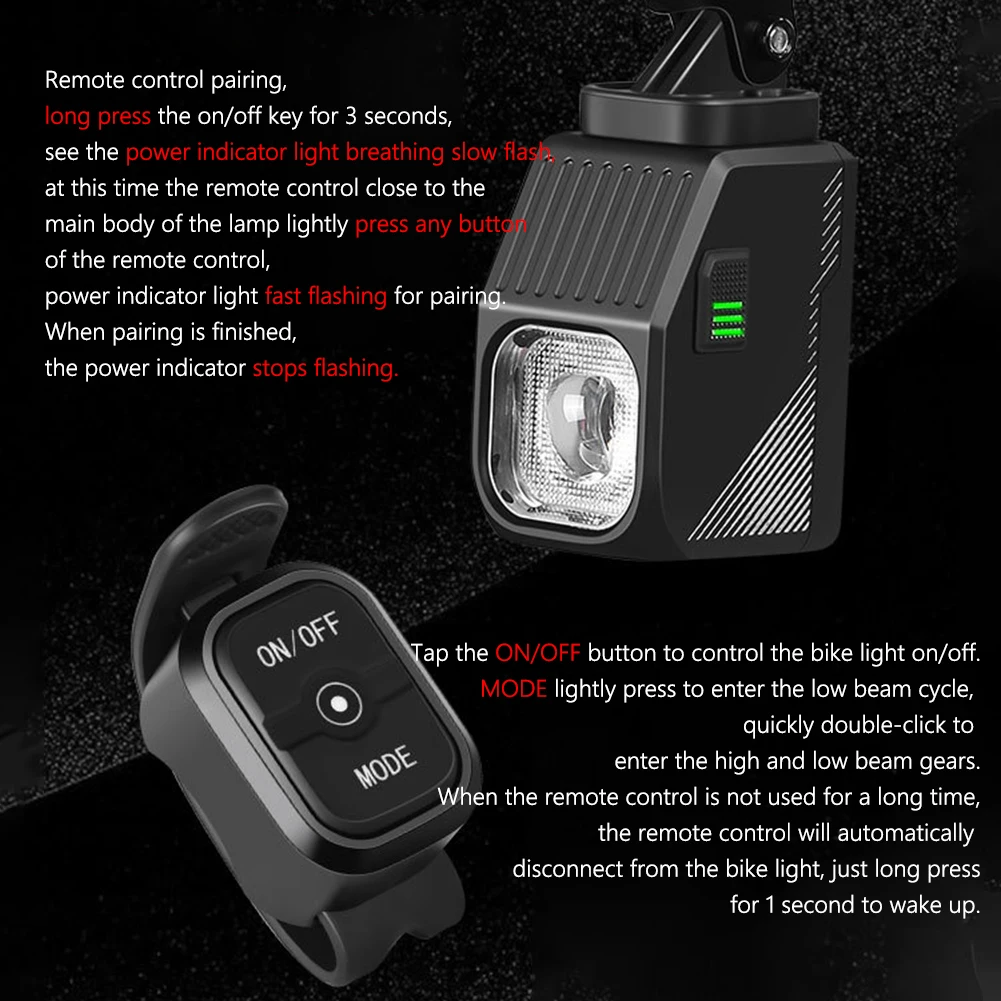 Remote control pairing,
long press the on/off key for 3 seconds,
see the power indicator light breathing slow flash,
at this time the remote control close to the
main body of the lamp lightly press any button
of the remote control,
power indicator light fast flashing for pairing.
When pairing is finished,
the power indicator stops flashing.

ON/OFF

MODE

Tap the ON/OFF button to control the bike light on/off.
MODE lightly press to enter the low beam cycle,
quickly double-click to
enter the high and low beam gears.
When the remote control is not used for a long time,
the remote control will automatically
disconnect from the bike light, just long press
for 1 second to wake up.