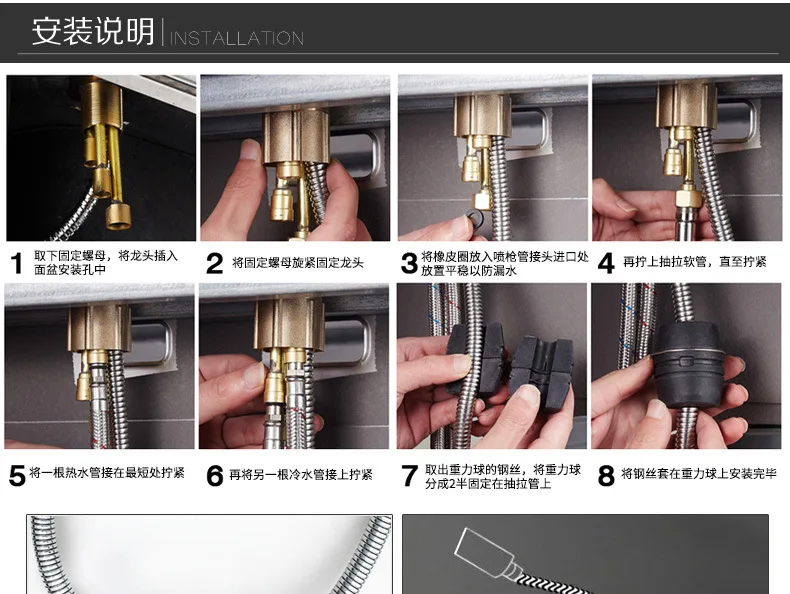 安装说明 | INSTALLATION

1 取下固定螺母，将龙头插入面盆安装孔中

2 将固定螺母旋紧固定龙头

3 将橡皮圈放入喷枪管接头进口处放置平稳以防漏水

4 再拧上抽拉软管，直至拧紧

5 将一根热水管接在最短处拧紧

6 再将另一根冷水管接上拧紧

7 取出重力球的钢丝，将重力球分成2半固定在抽拉管上

8 将钢丝套在重力球上安装完毕