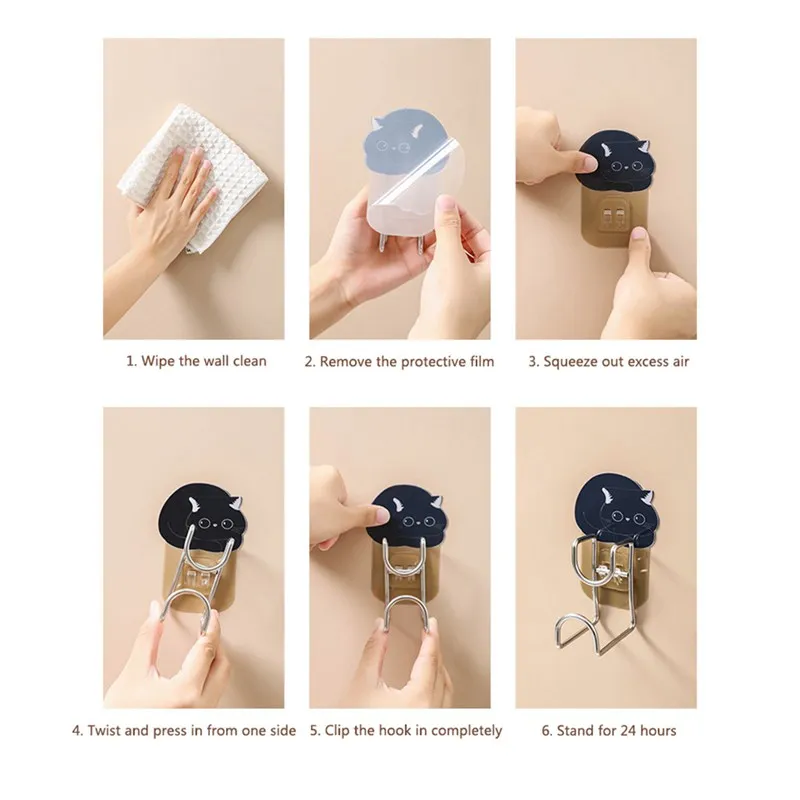 1. Wipe the wall clean

2. Remove the protective film

3. Squeeze out excess air

4. Twist and press in from one side

5. Clip the hook in completely

6. Stand for 24 hours