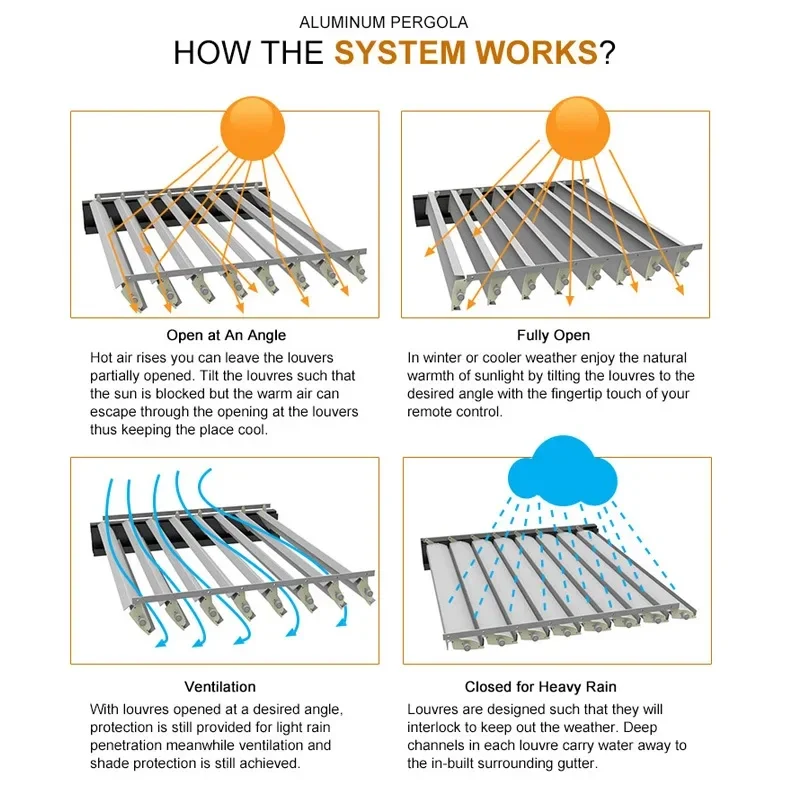 ALUMINUM PERGOLA

HOW THE SYSTEM WORKS?

Open at An Angle

Hot air rises you can leave the louvers partially opened. Tilt the louvres such that the sun is blocked but the warm air can escape through the opening at the louvers thus keeping the place cool.

Fully Open

In winter or cooler weather enjoy the natural warmth of sunlight by tilting the louvres to the desired angle with the fingertip touch of your remote control.

Ventilation

With louvres opened at a desired angle, protection is still provided for light rain penetration meanwhile ventilation and shade protection is still achieved.

Closed for Heavy Rain

Louvres are designed such that they will interlock to keep out the weather. Deep channels in each louvre carry water away to the in-built surrounding gutter.